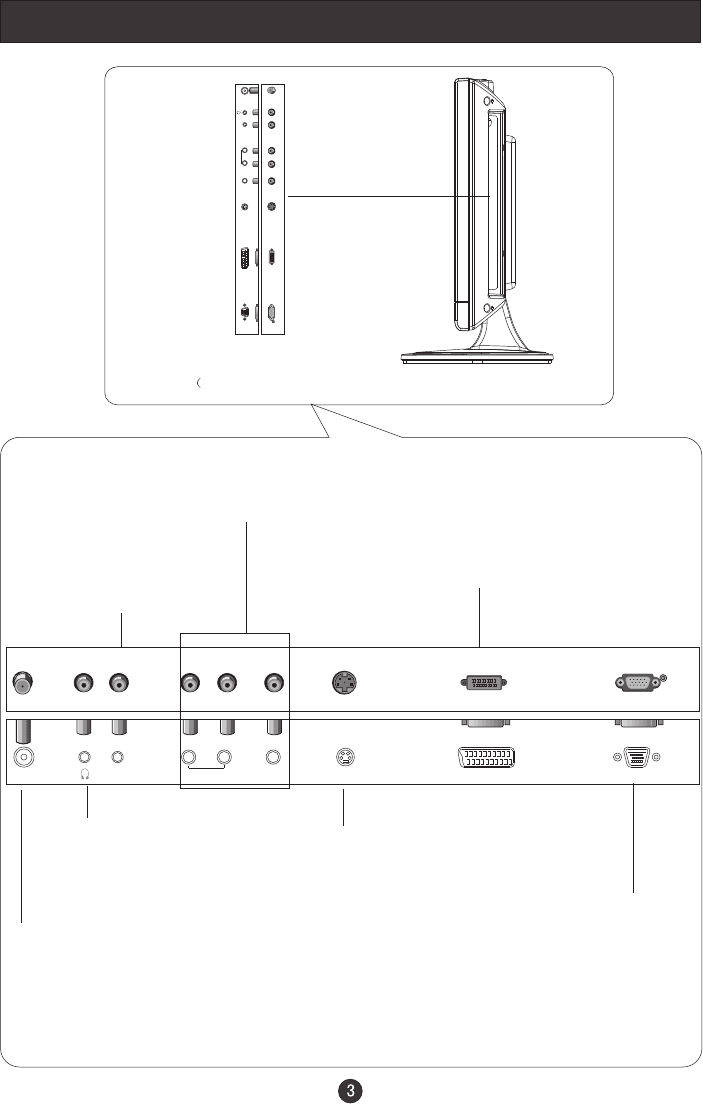 3