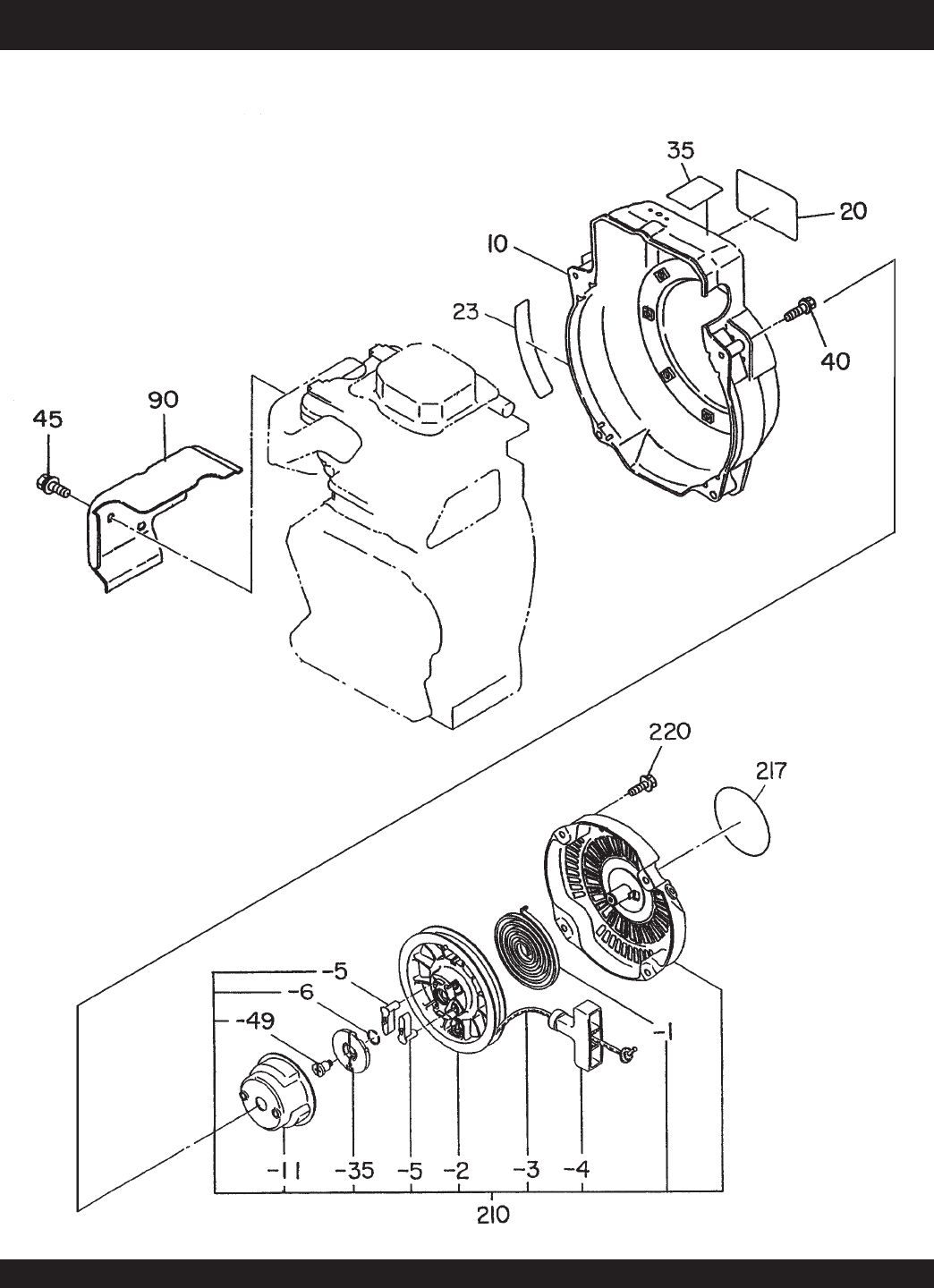 35

20

10

23

40

45

90

220

217

-5

-6

-49

-1

-11

-35

-5

-2

-3

-4

210