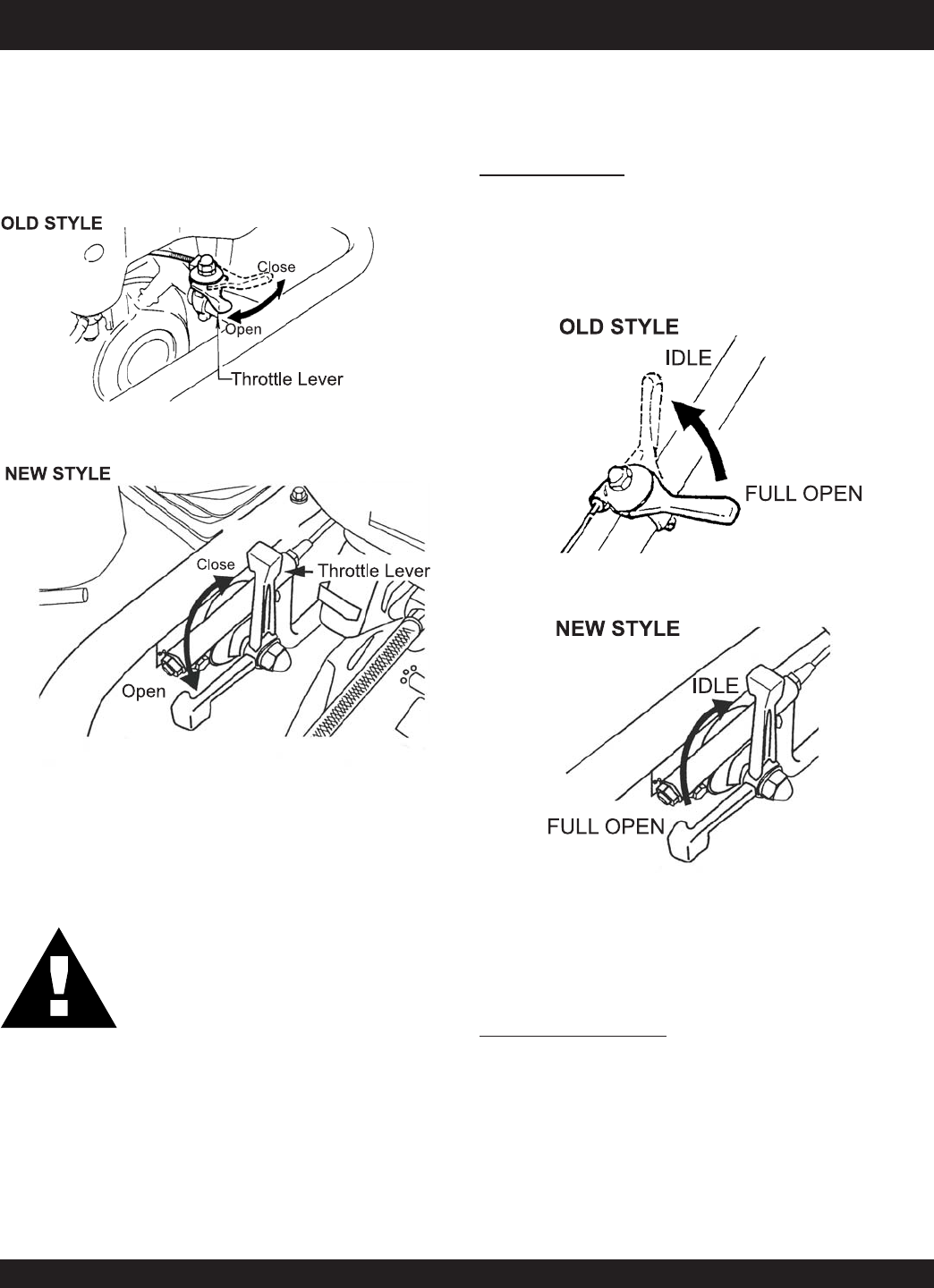 OLD STYLE

Close

Open

Throttle Lever

NEW STYLE

Close

Throttle Lever

Open

OLD STYLE

IDLE

FULL OPEN

NEW STYLE

IDLE

FULL OPEN