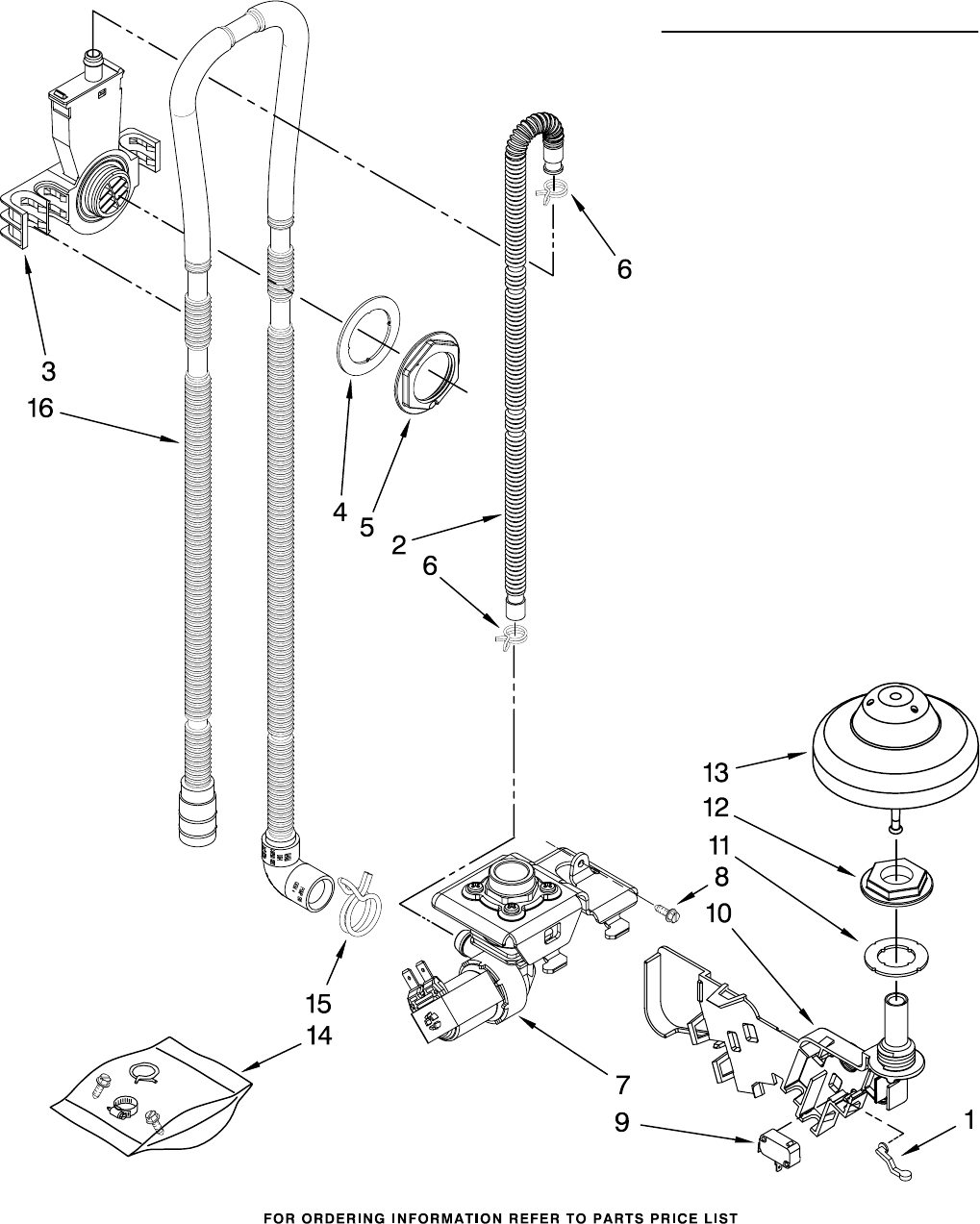 6

3

16

4

5

2

6

13

12

11

8

10

15

14

7

9

1

FOR ORDERING INFORMATION REFER TO PARTS PRICE LIST