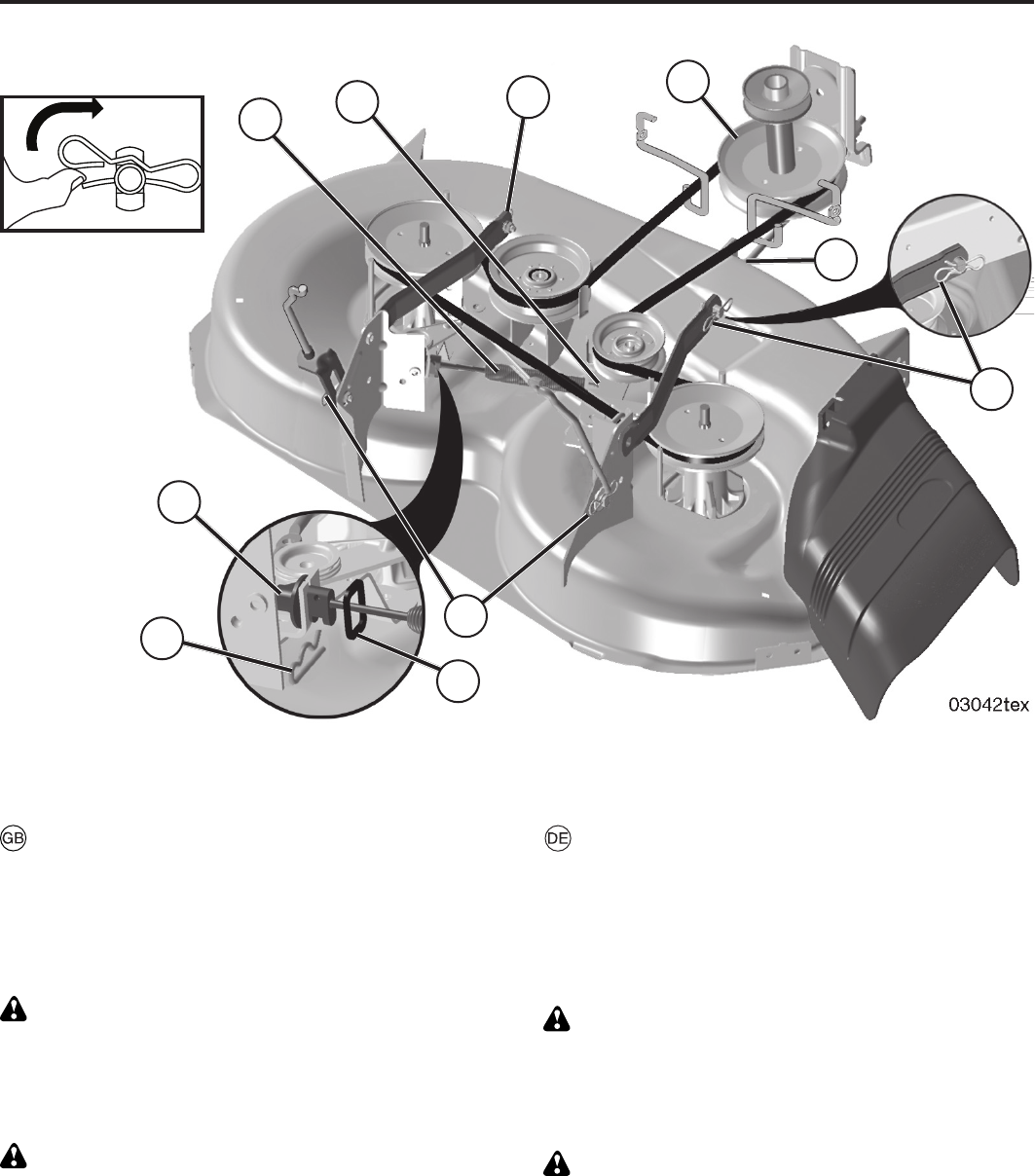 03042tex

GB

DE