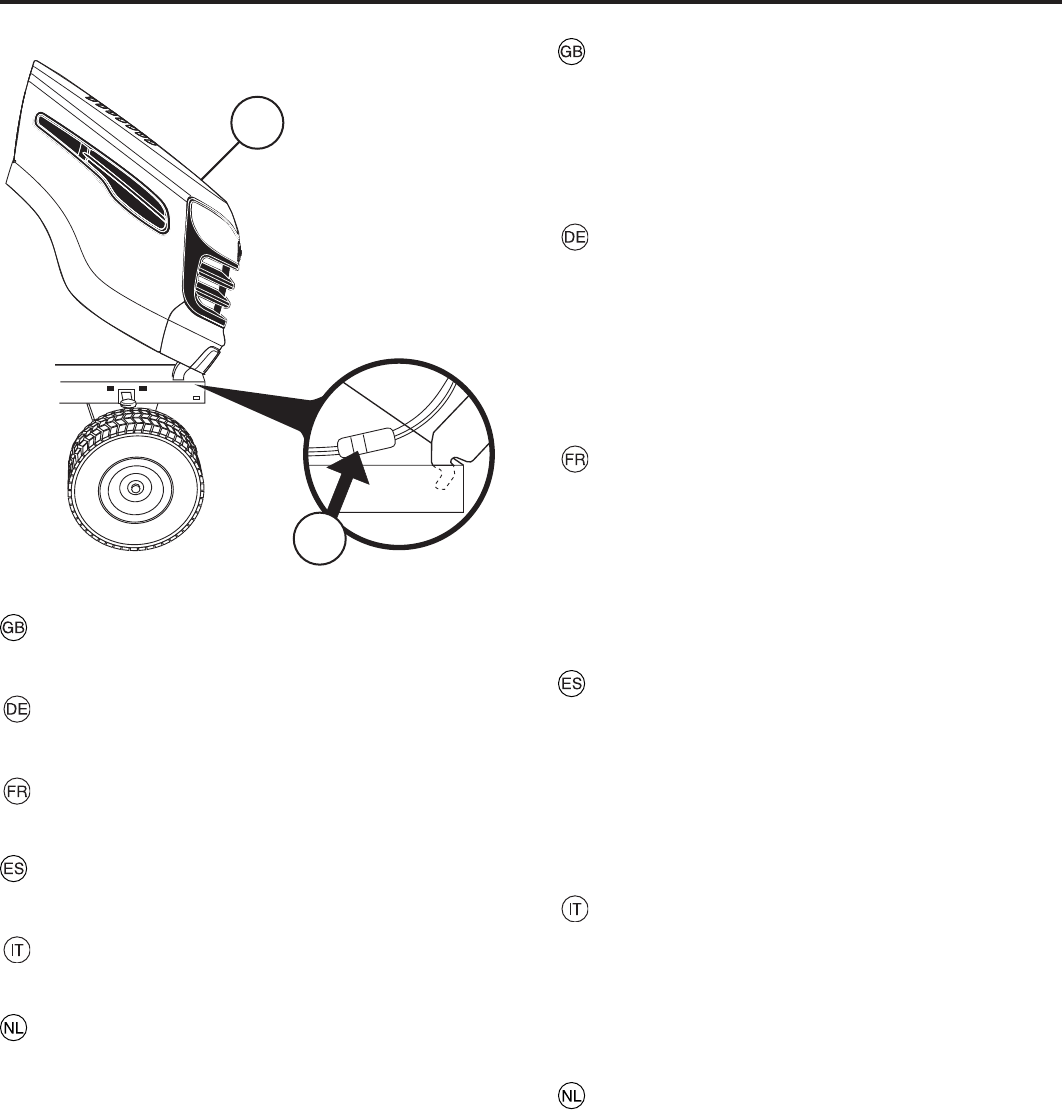 GB

DE

FR

ES

IT

NL

GB

DE

FR

ES

IT

NL