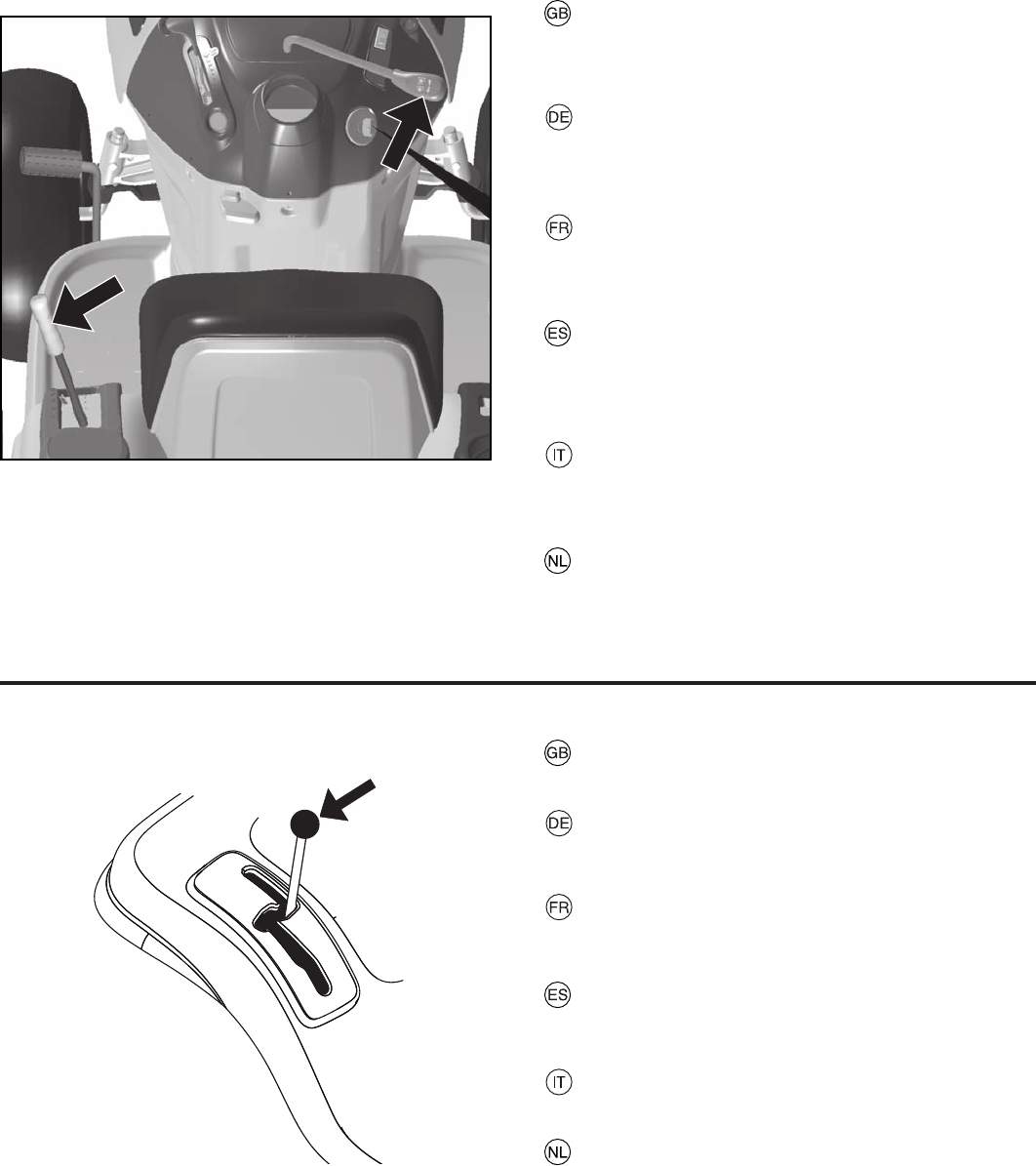 GB

DE

FR

ES

IT

NL

GB

DE

FR

ES

IT

NL