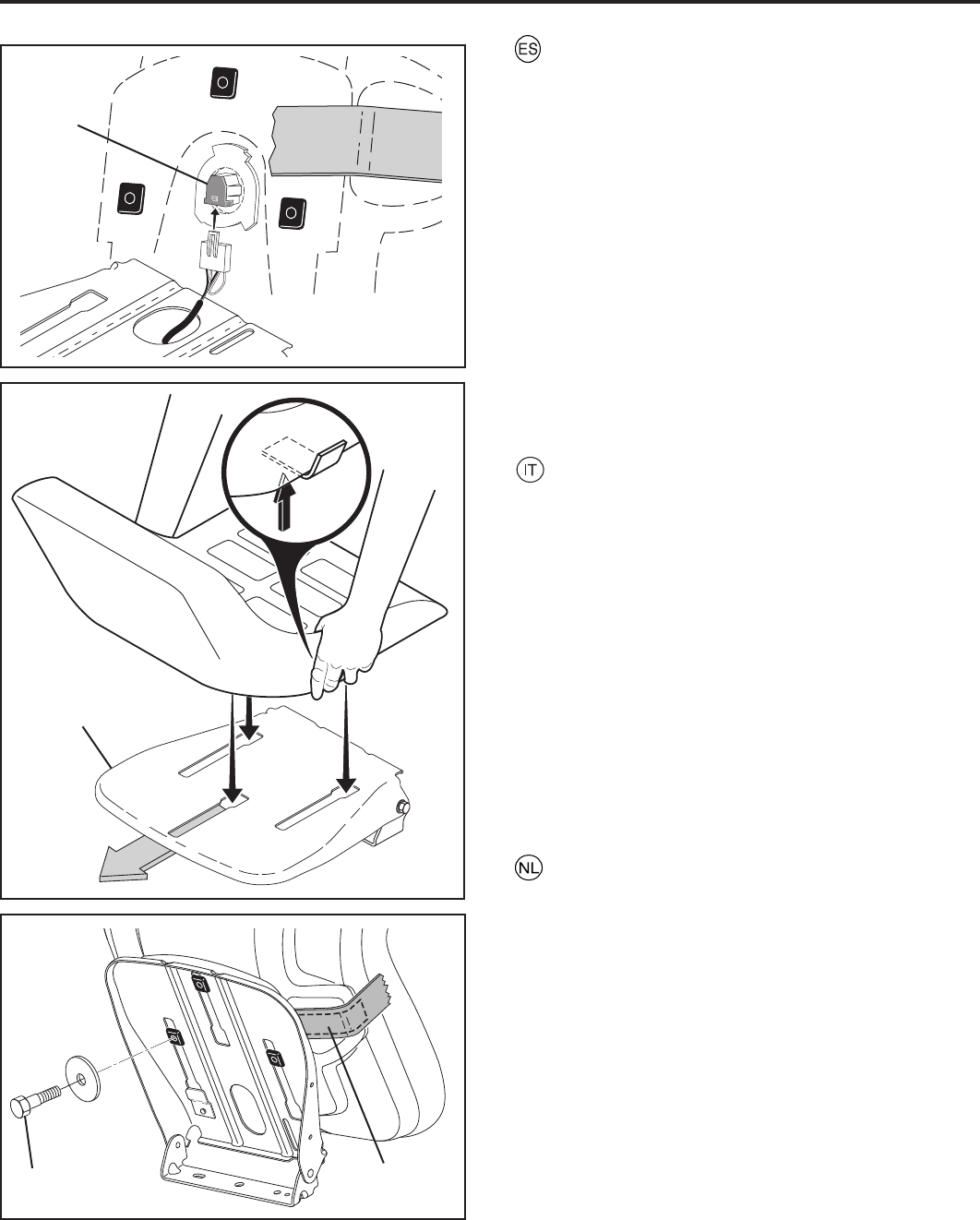 ES

IT

NL