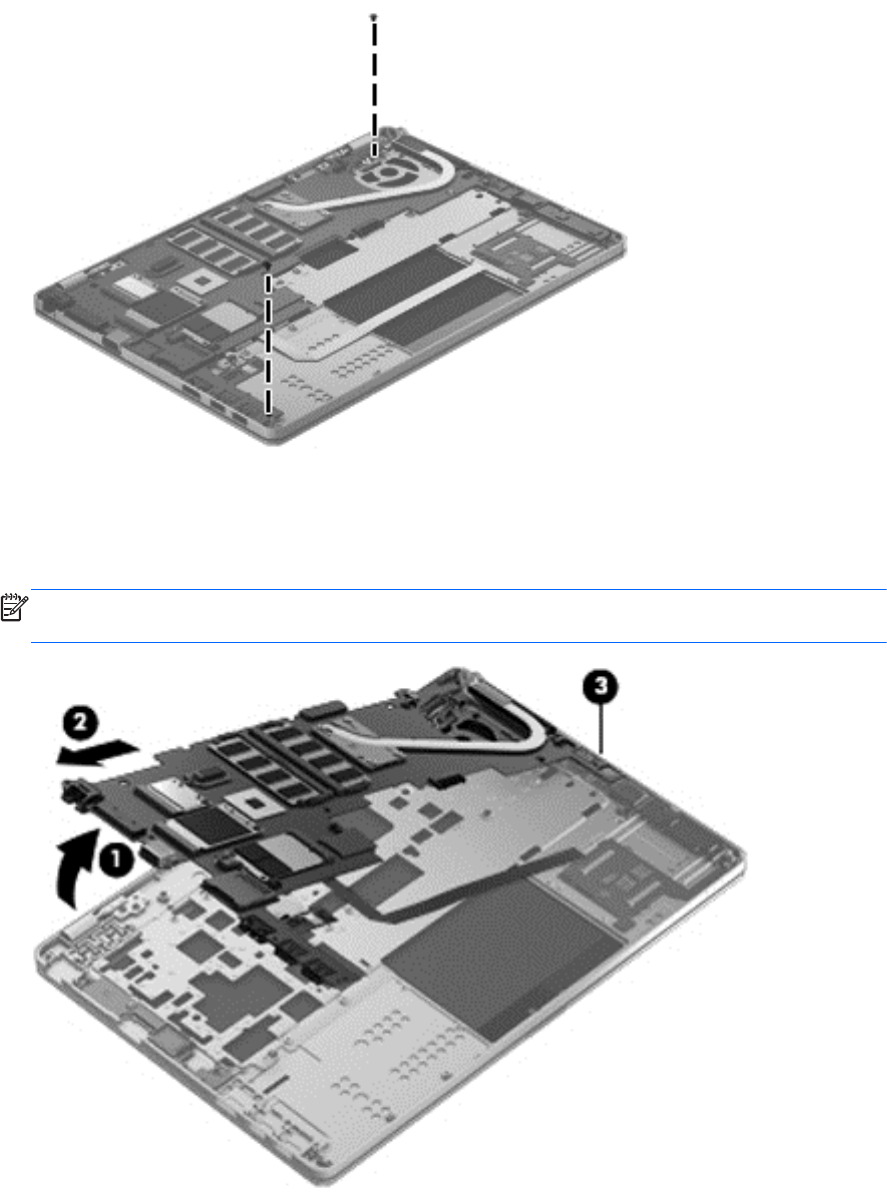 2

1

3