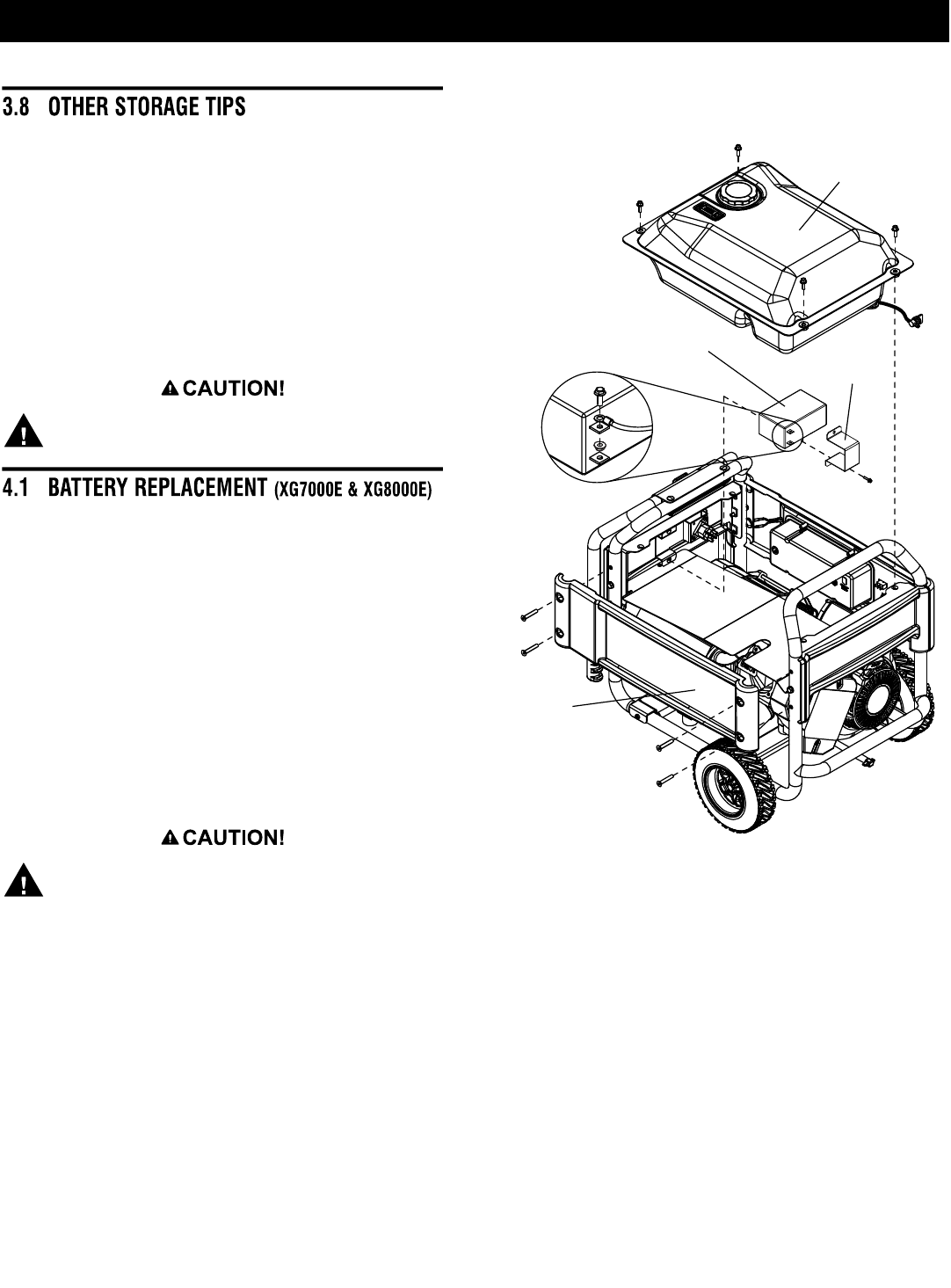 3.8 OTHER STORAGE TIPS

CAUTION!

4.1 BATTERY REPLACEMENT (XG7000E & XG8000E)

CAUTION!