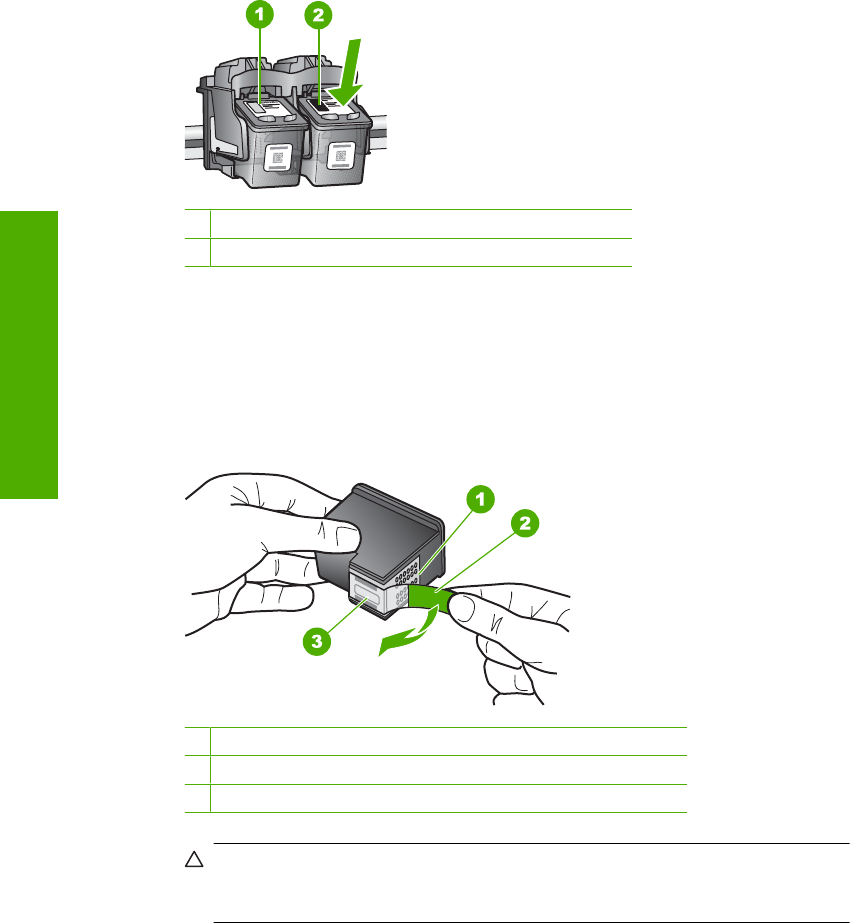 1

2

1

2

3