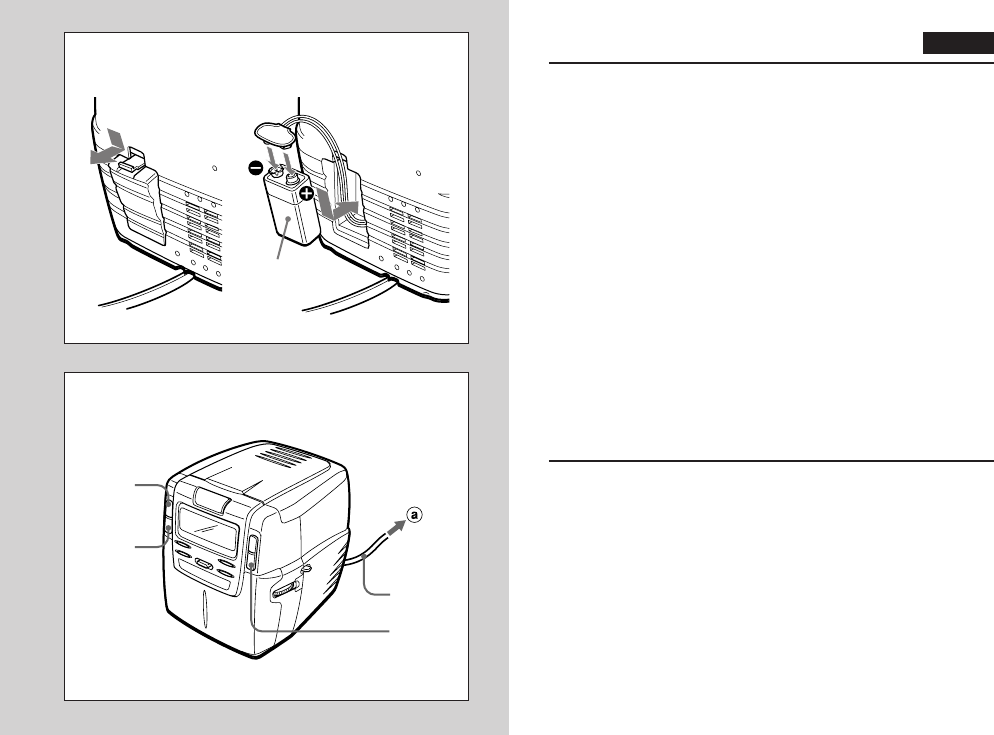 a