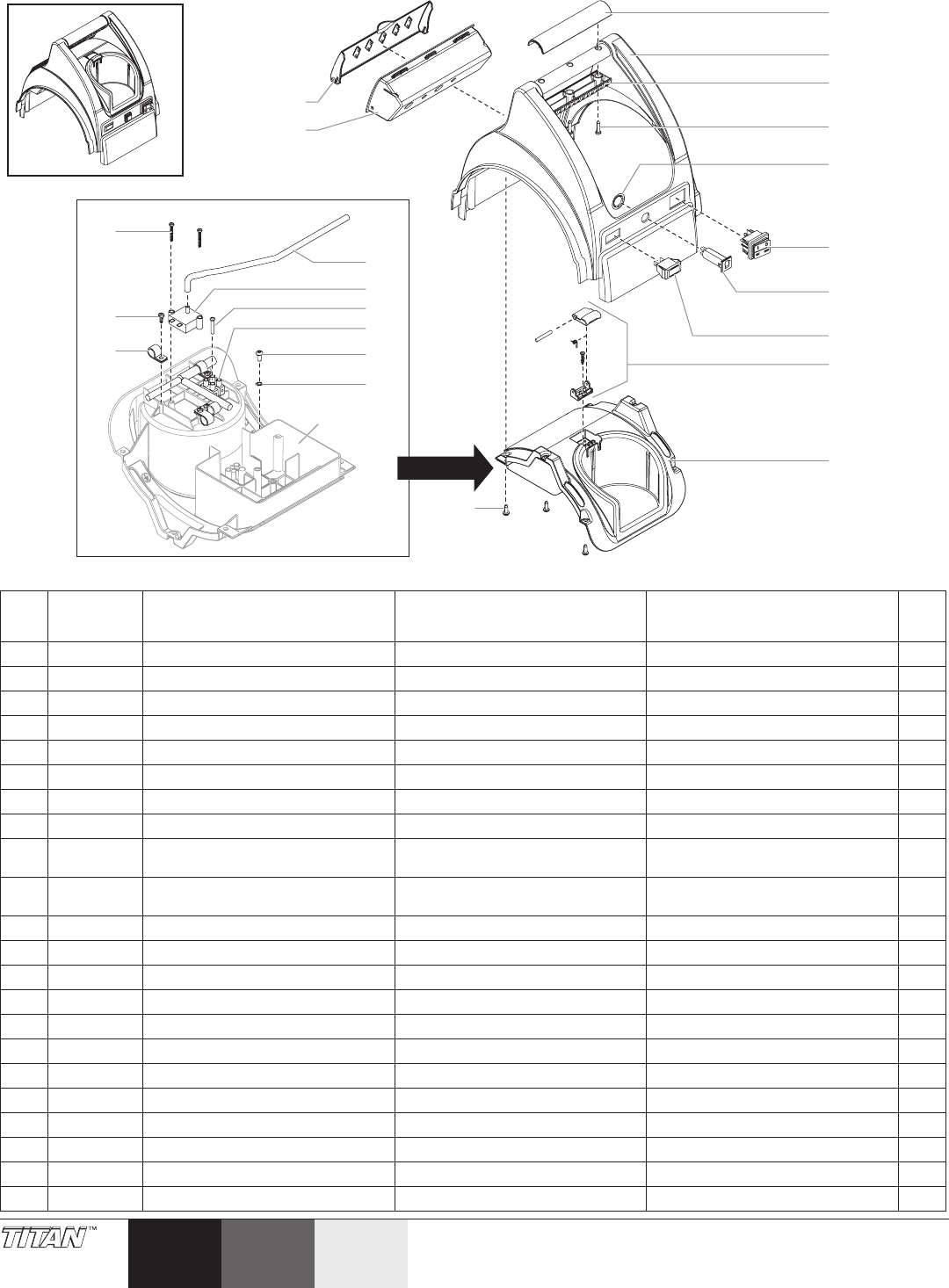 TITAN™