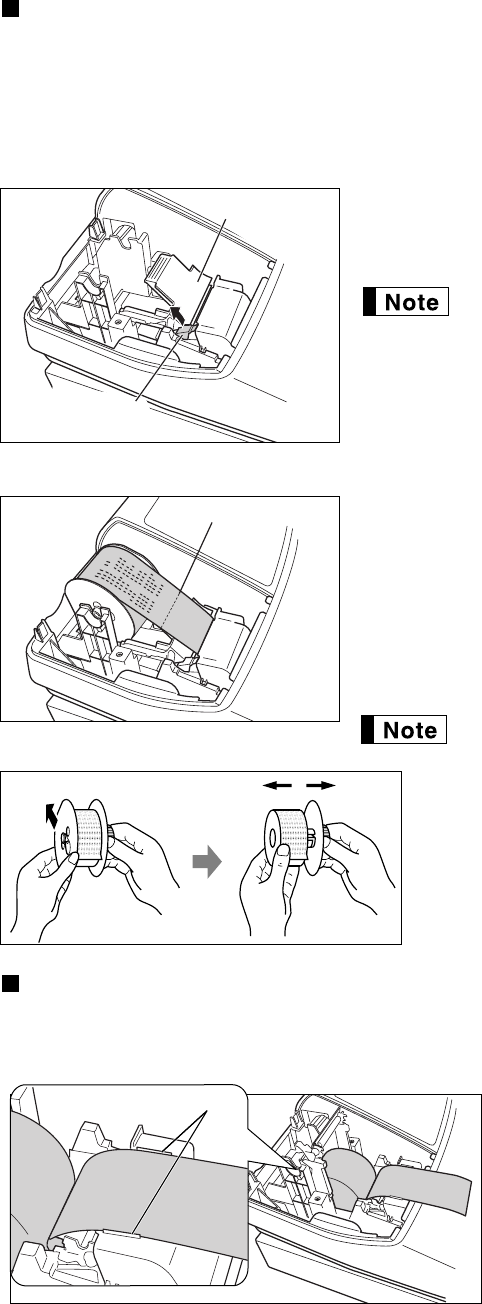 Note

Note