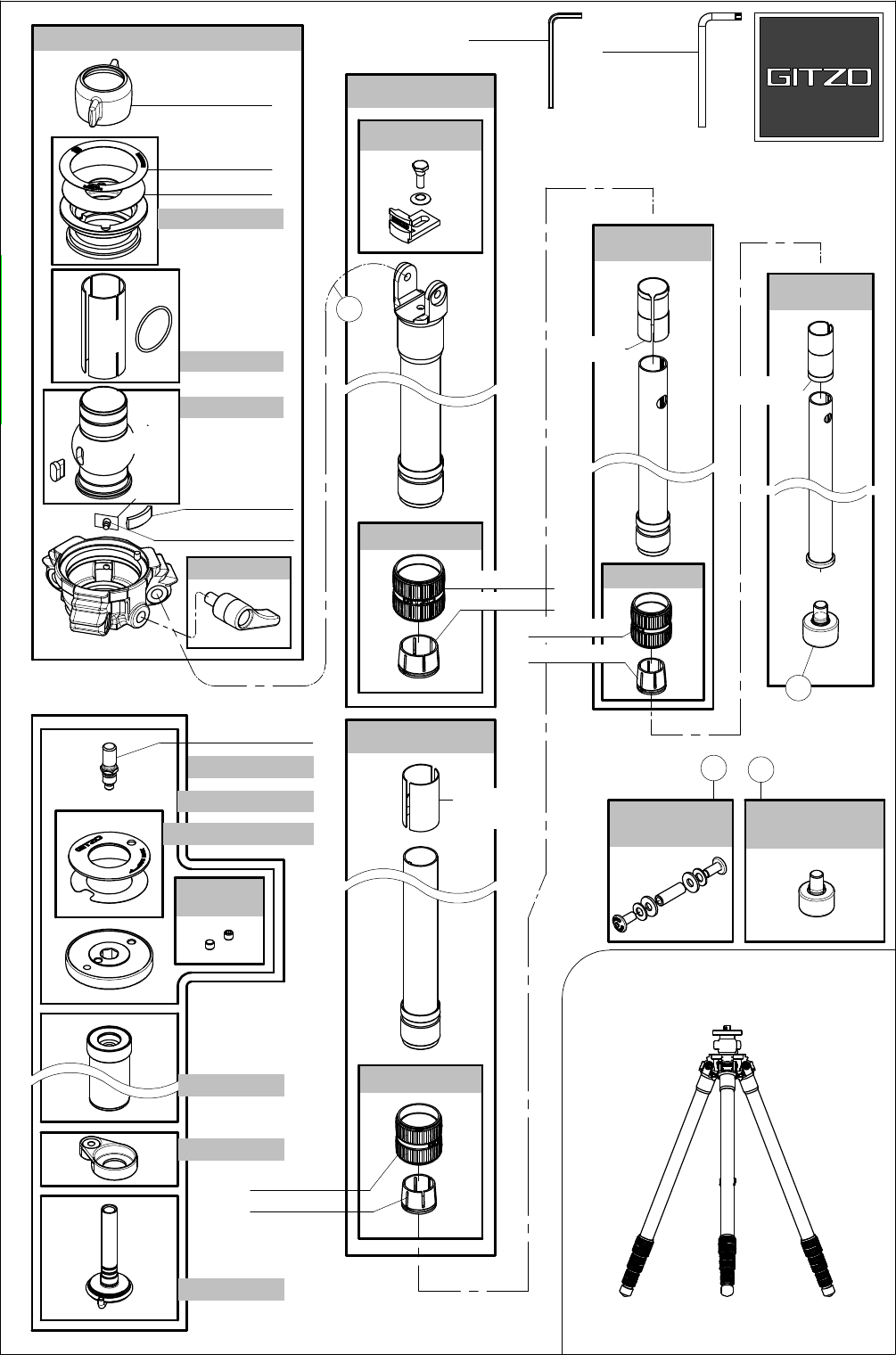 GITZO