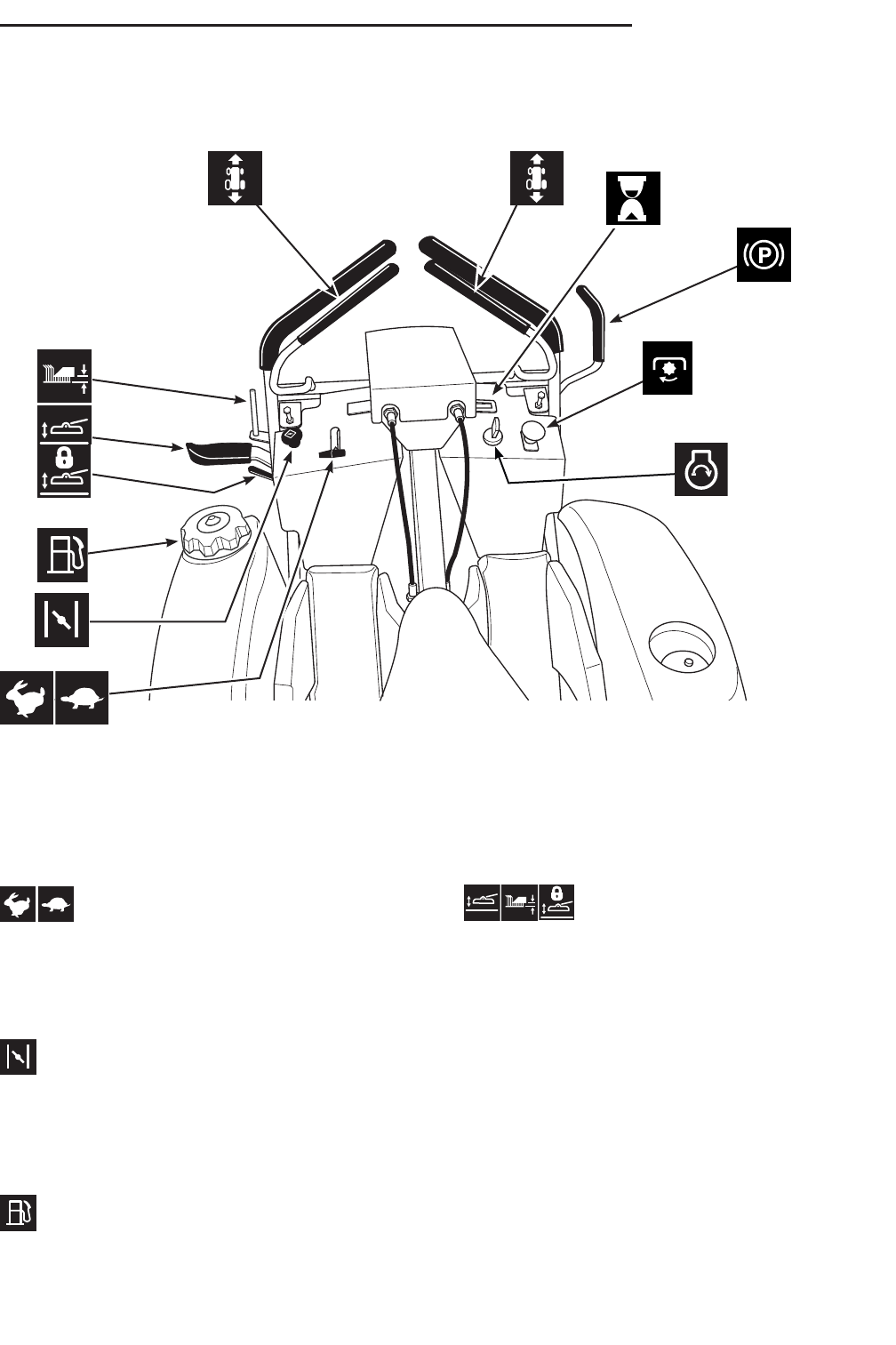 P