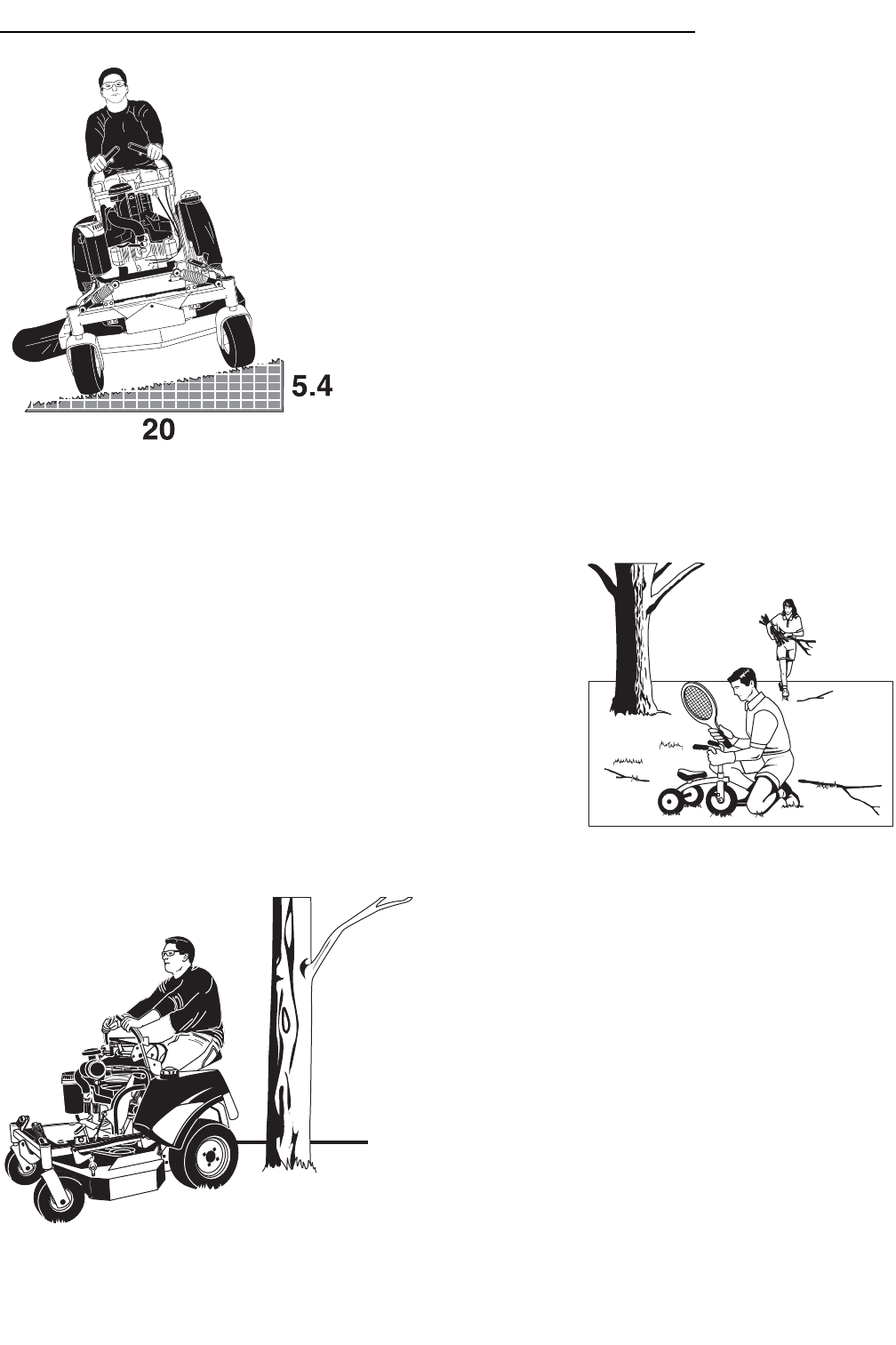 5.4
20