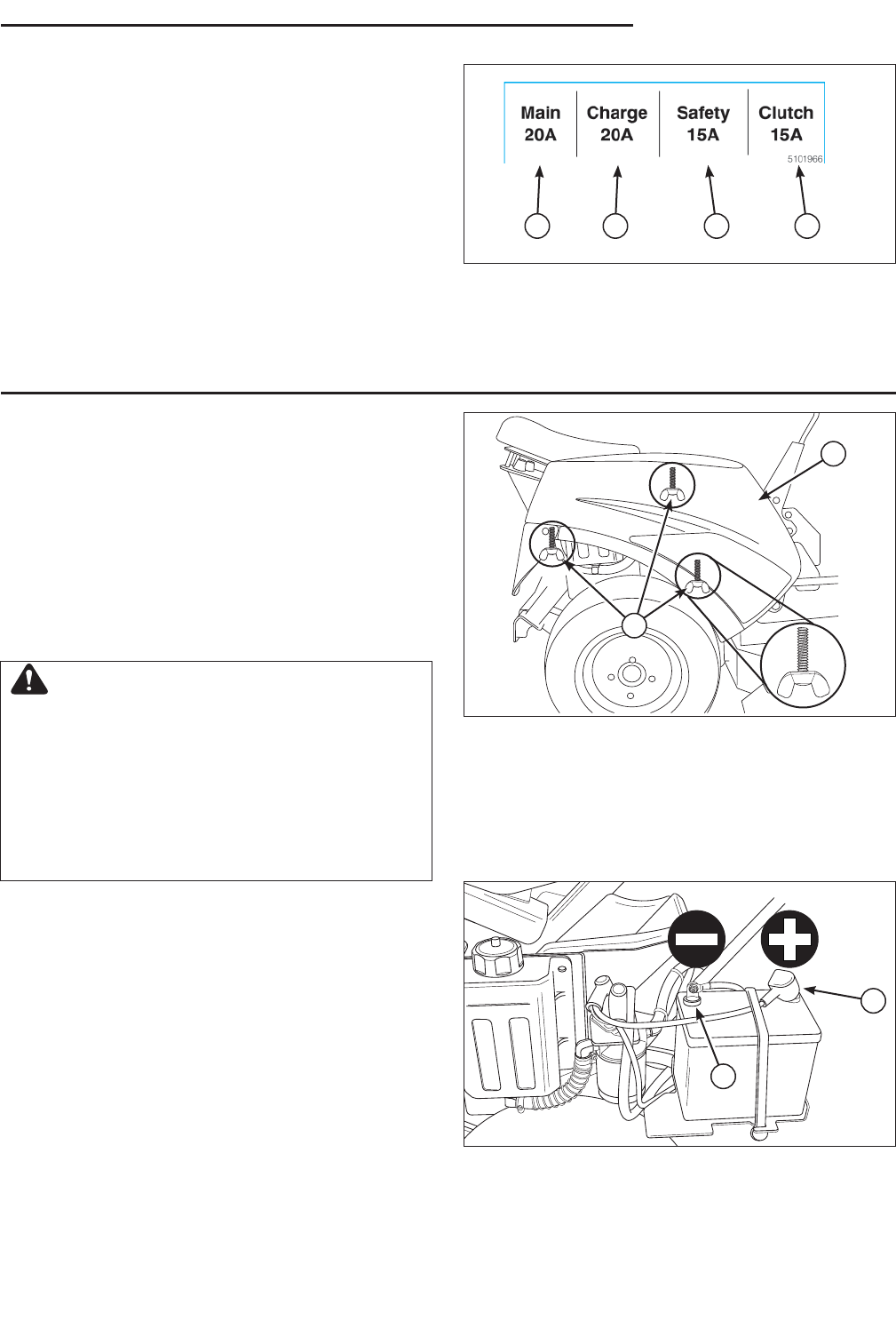 Main
20A

Charge
20A

Safety
15A

Clutch
15A

5101966