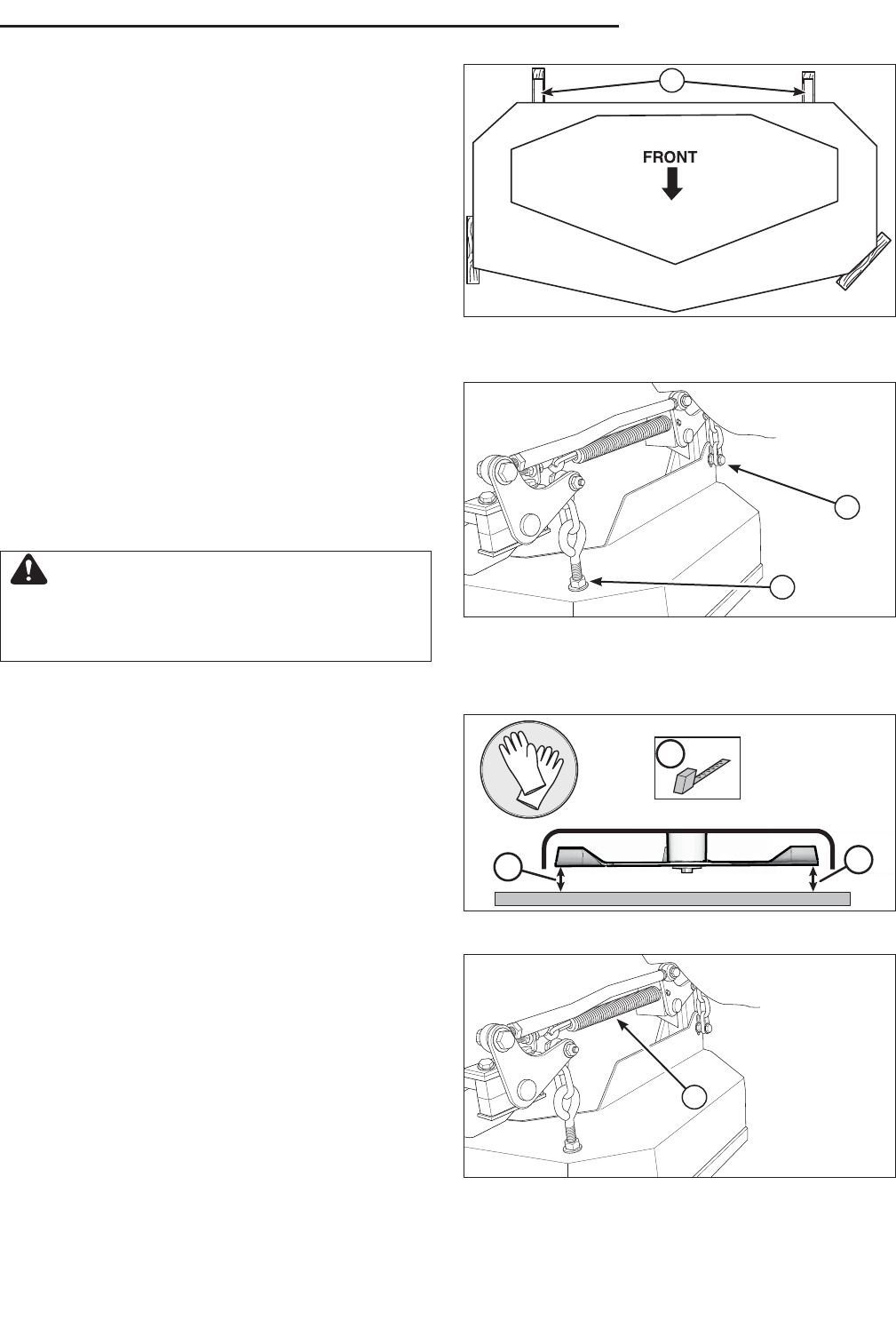 FRONT