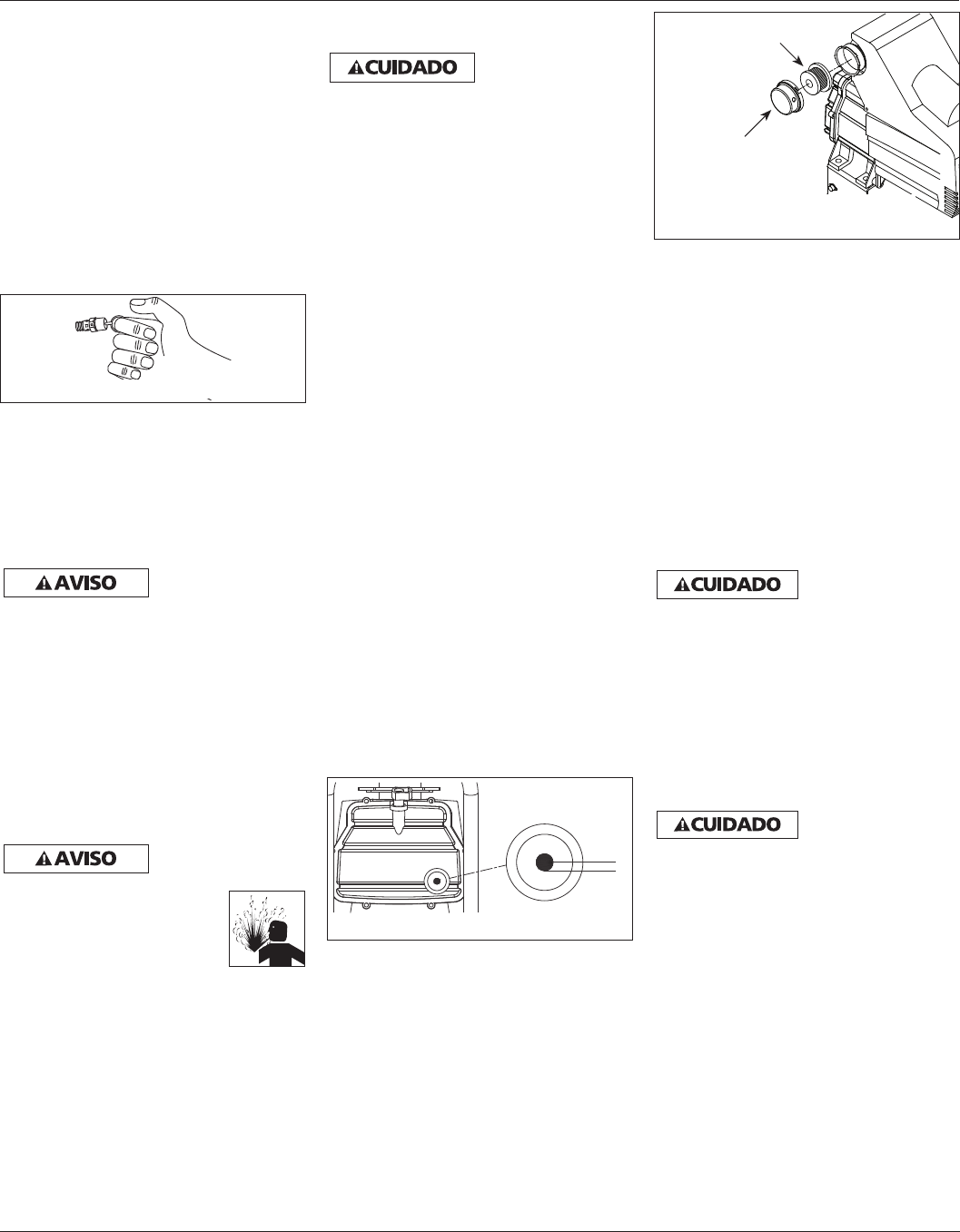 CUIDADO

AVISO

AVISO

CUIDADO

CUIDADO