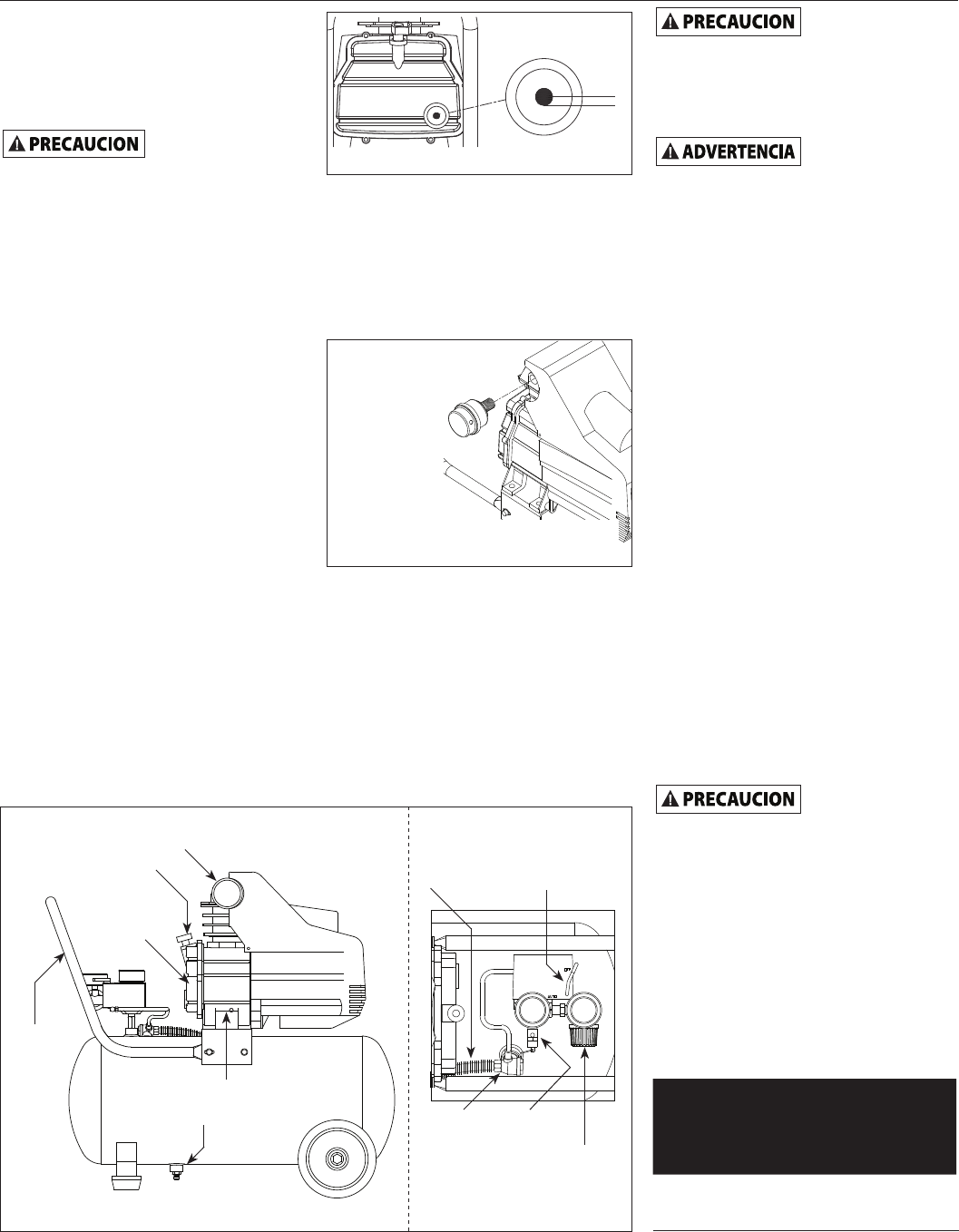 PRECAUCION

PRECAUCION

ADVERTENCIA

PRECAUCION