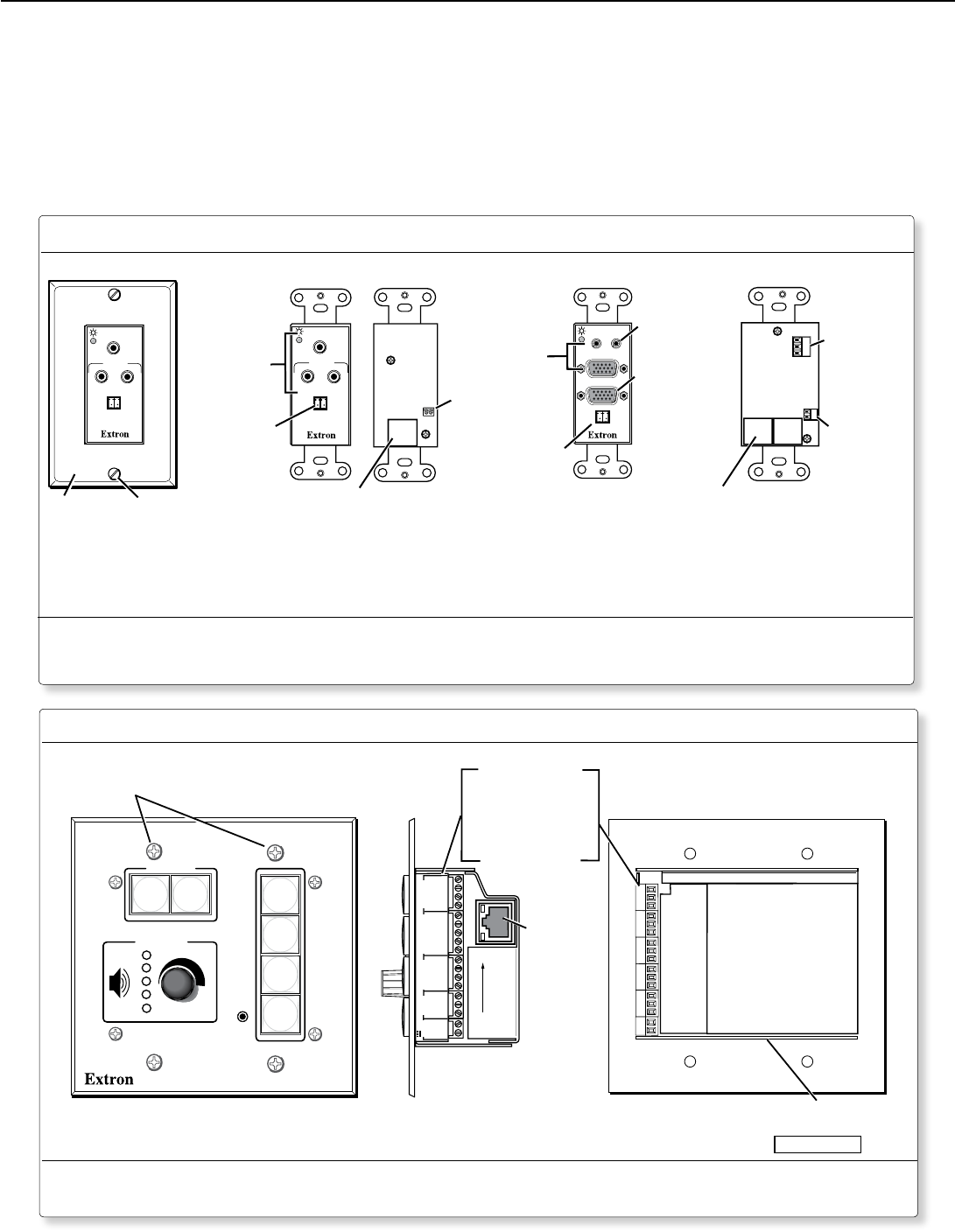 Extron

Extron

Extron

Extron