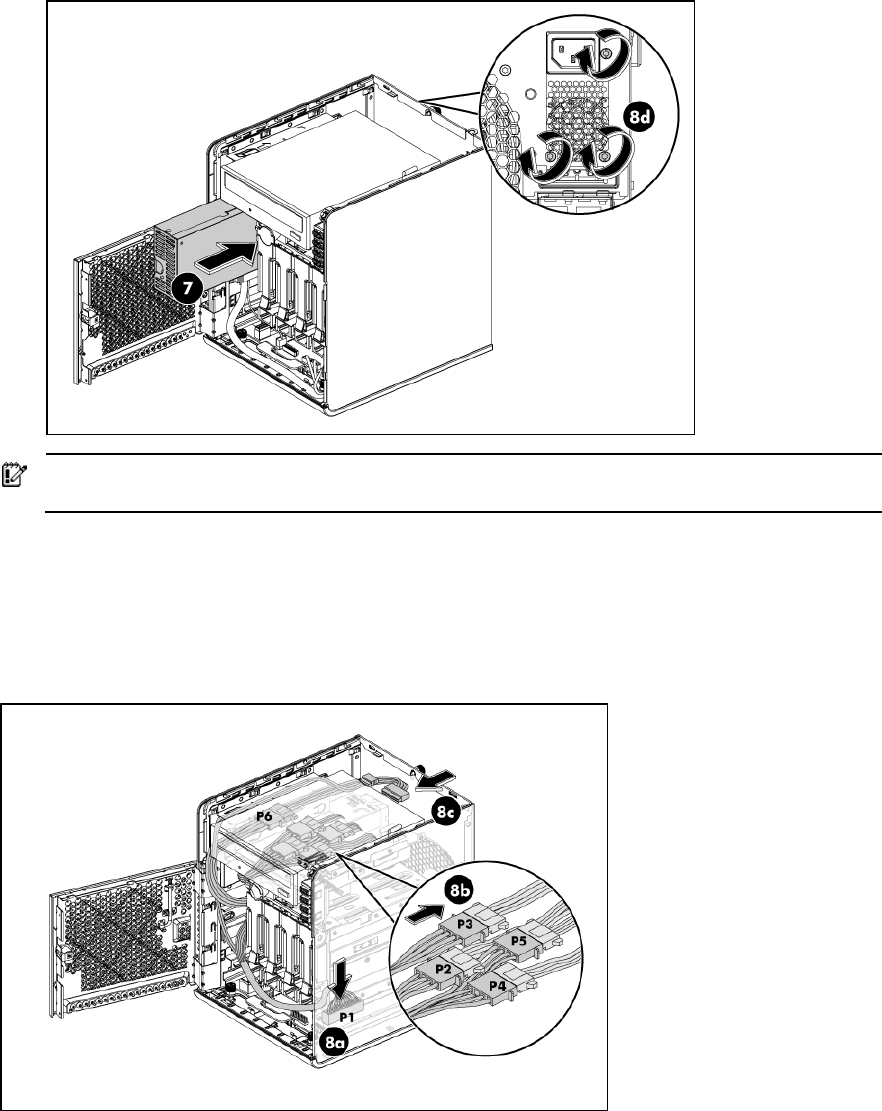 8d

7

P6

8c

8b

P3

P5

P2

P4

P1

8a