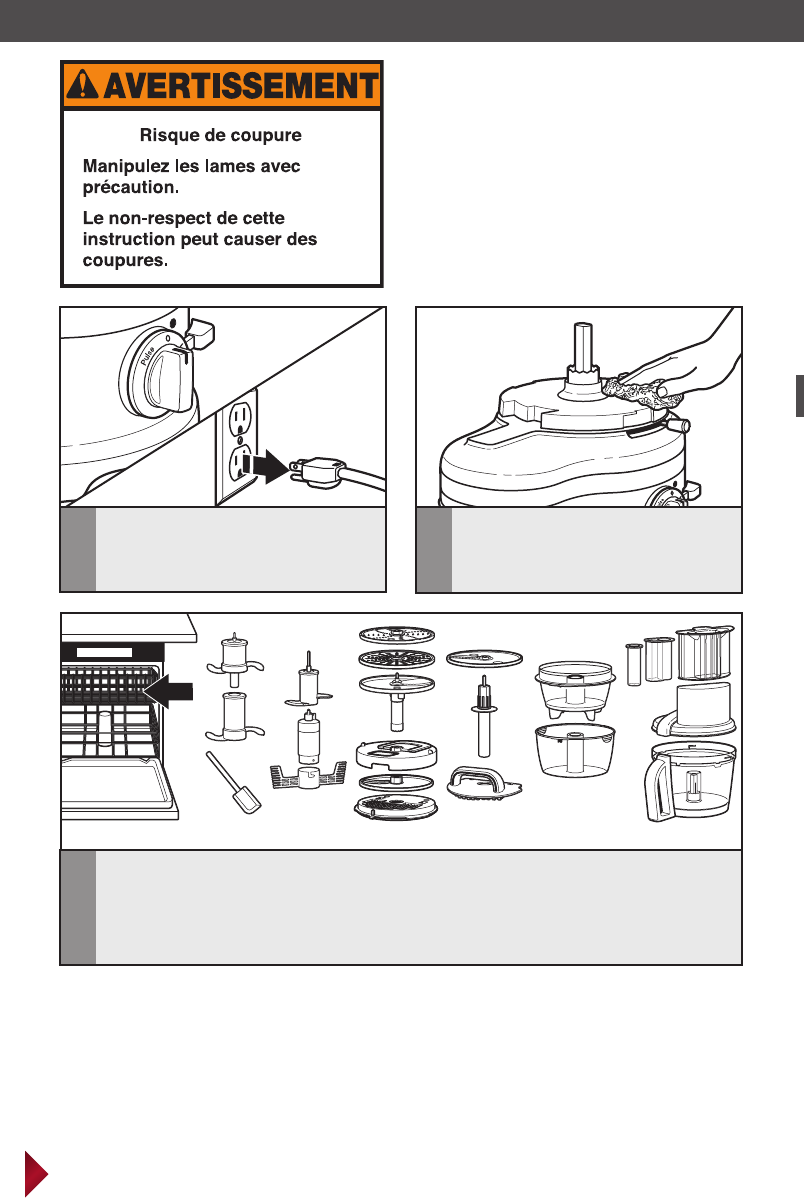 AVERTISSEMENT

Risque de coupure

Manipulez les lames avec précaution.

Le non-respect de cette instruction peut causer des coupures.

Pulse
O