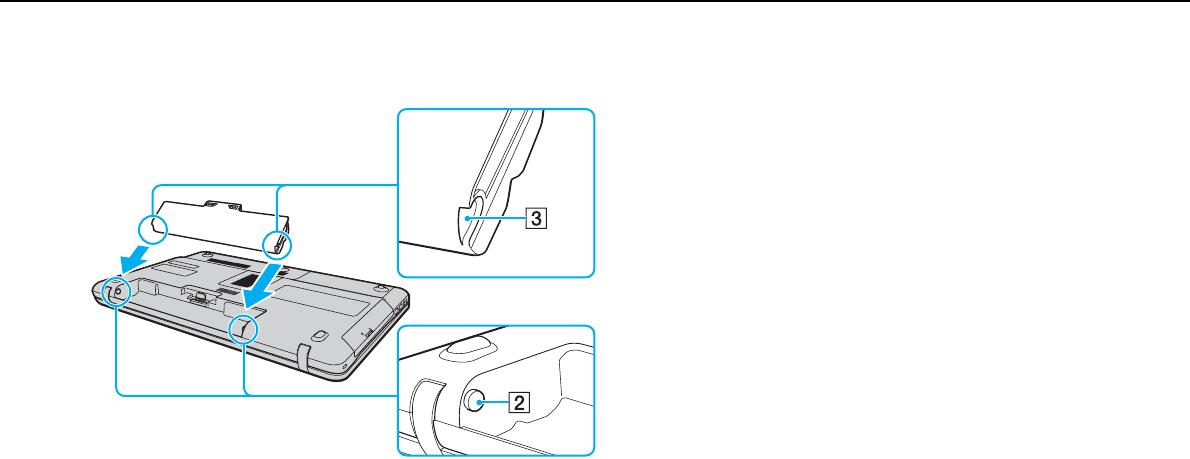 3

2