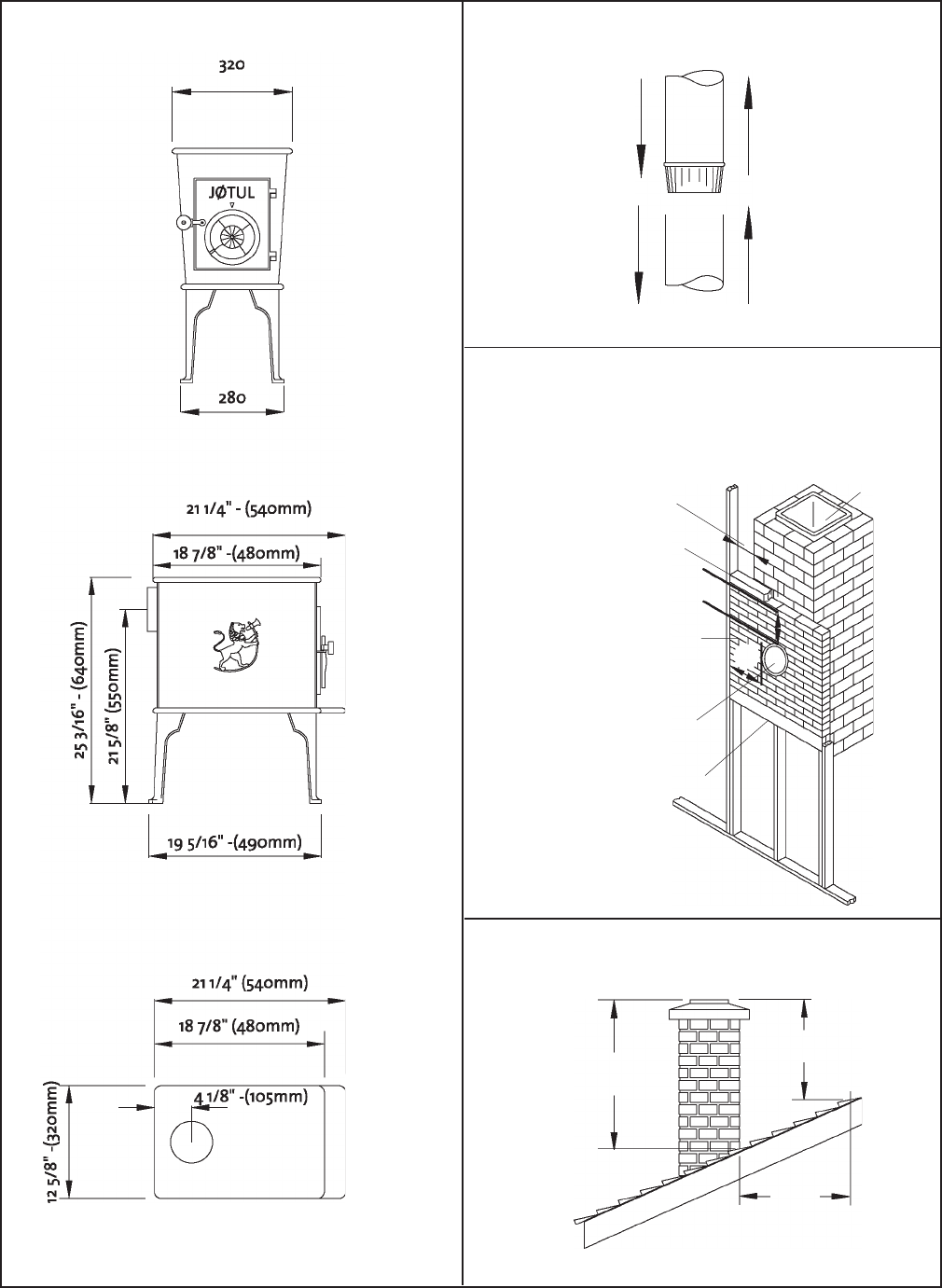 320

JØTUL

280

21 1/4" - (540mm)

18 7/8" -(480mm)

25 3/16" - (640mm)

21 5/8" (550mm)

19 5/16" -(490mm)

21 1/4" (540mm)

18 7/8" (480mm)

4 1/8" -(105mm)

12 5/8" -(320mm)