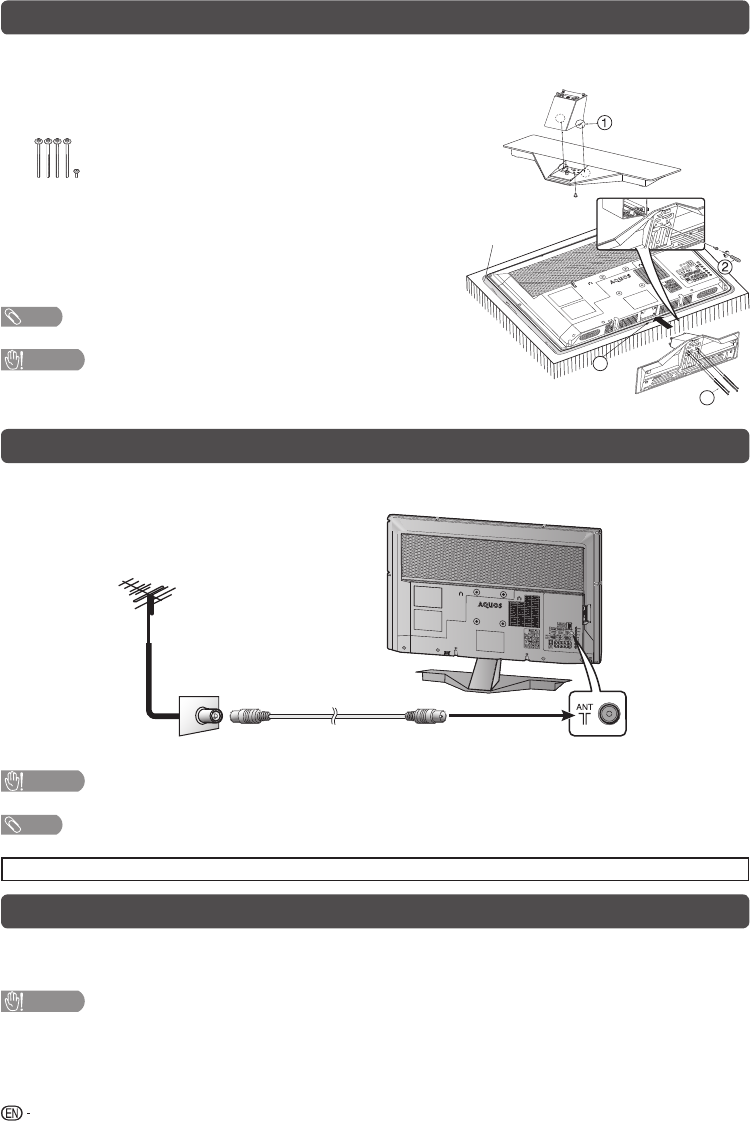 ①

②

AQUOS

AQUOS

ANT

EN -