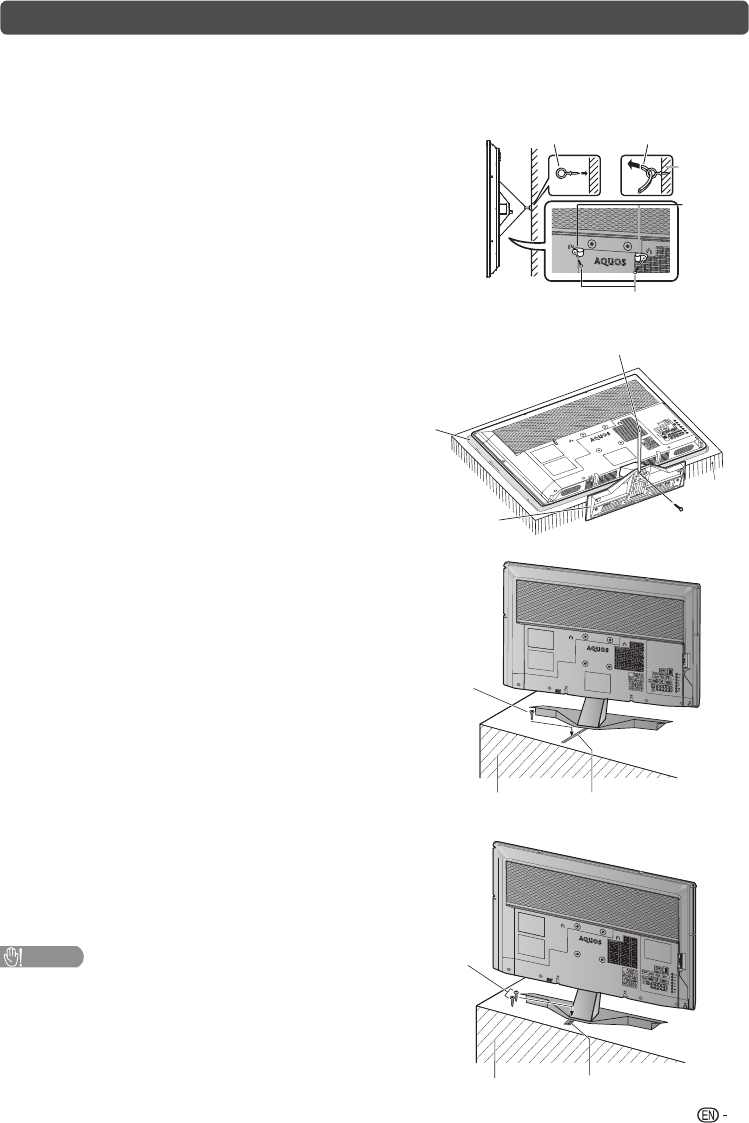 AQUOS

AQUOS

AQUOS

AQUOS

EN -