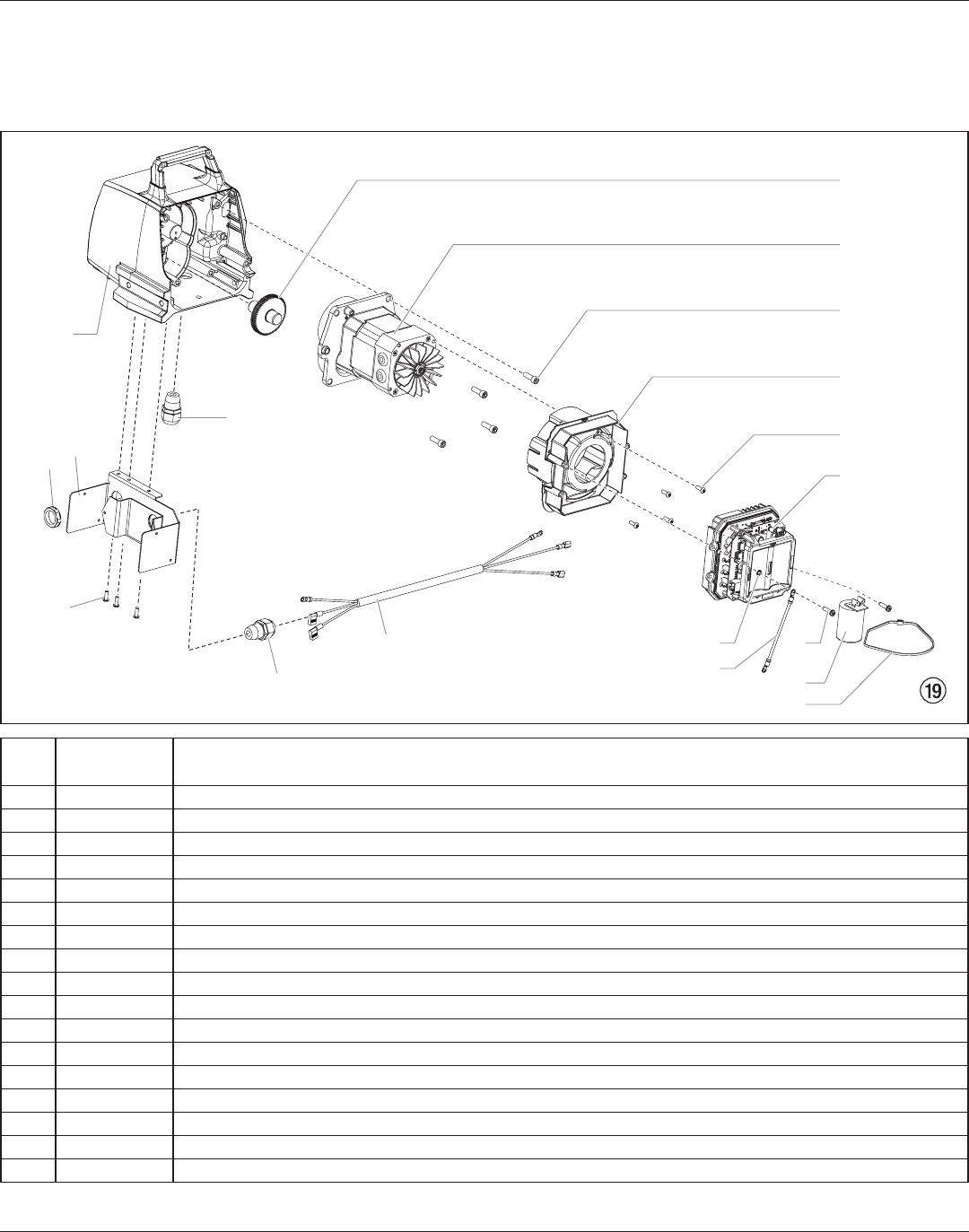 ⑲