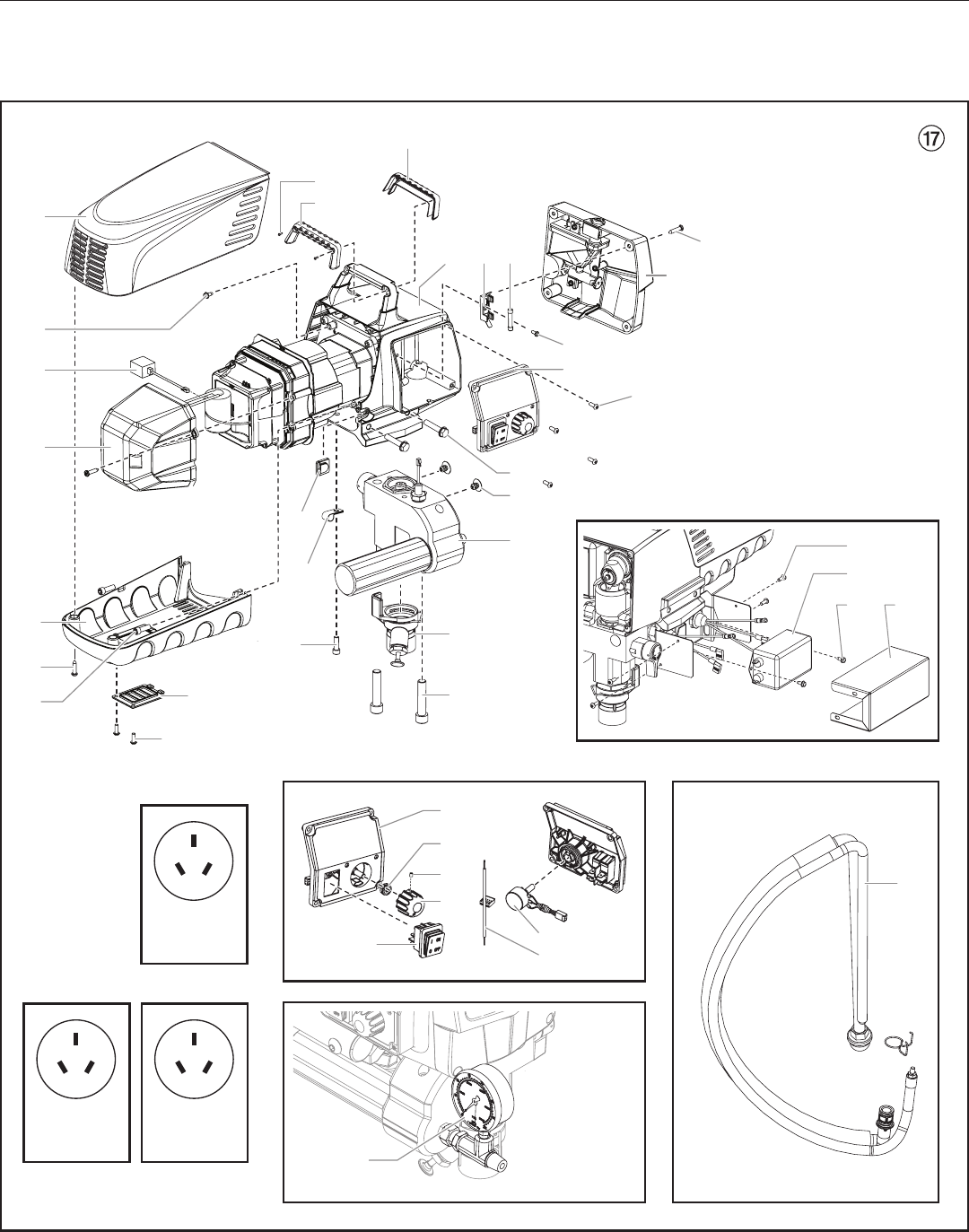 ⑰