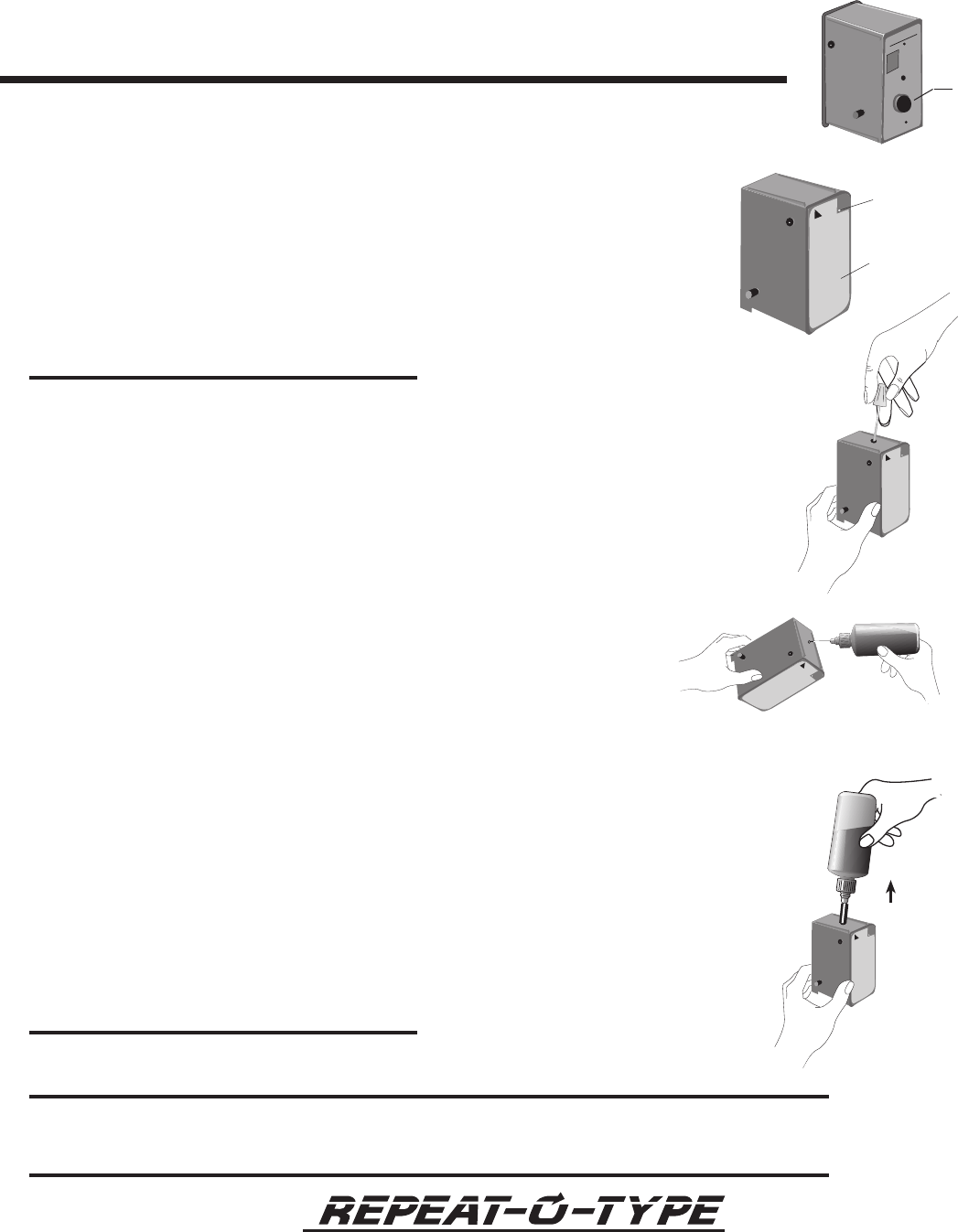 REPEAT-O-TYPE