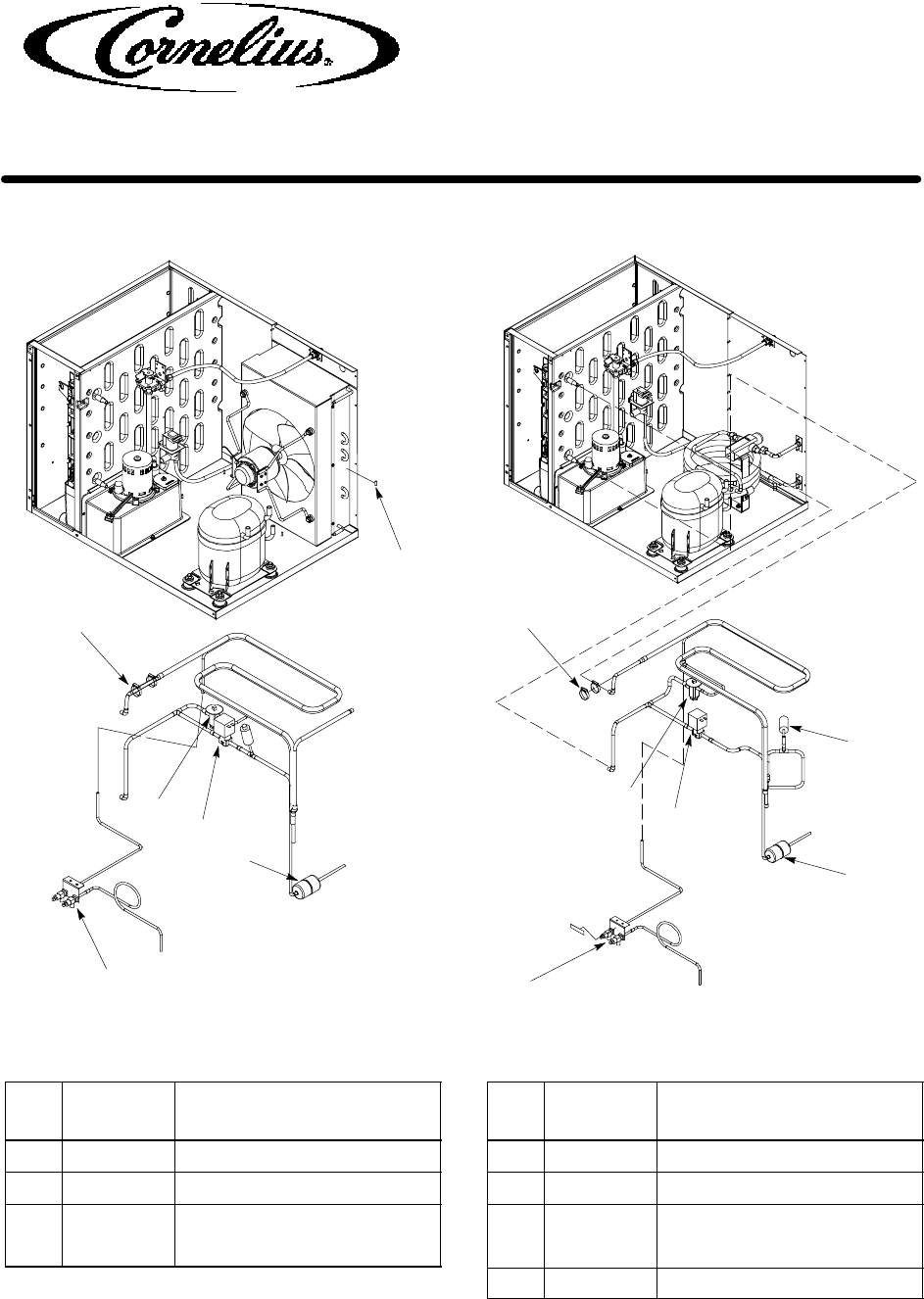 Cornelius