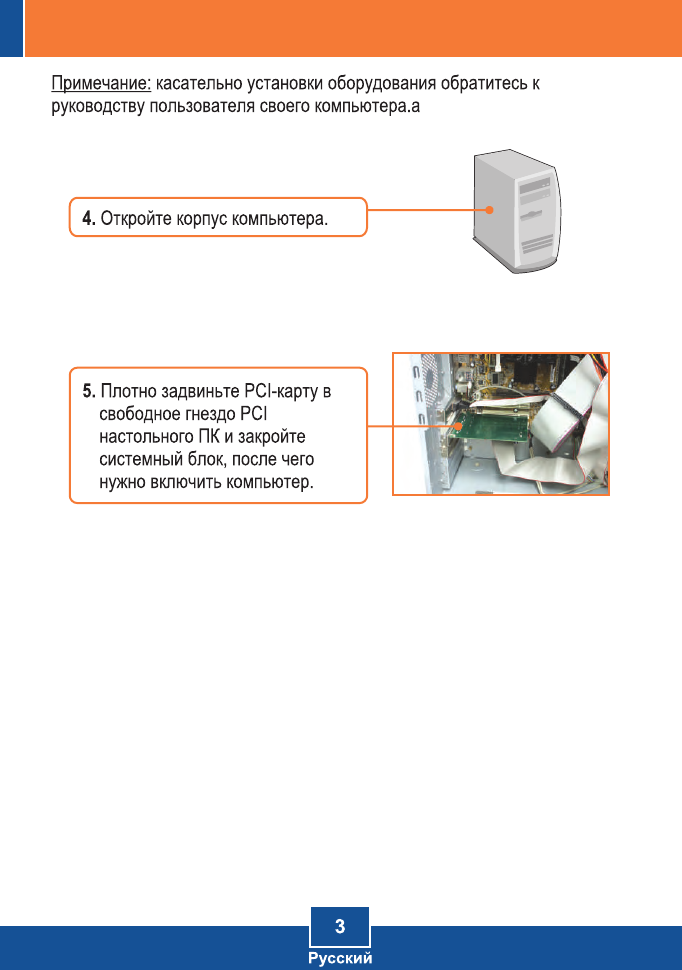 Примечание: касательно установки оборудования обратитесь к руководству пользователя своего компьютера.а

4. Откройте корпус компьютера.

5. Плотно задвиньте PCI-карту в свободное гнездо PCI настольного ПК и закройте системный блок, после чего нужно включить компьютер.

3

Русский