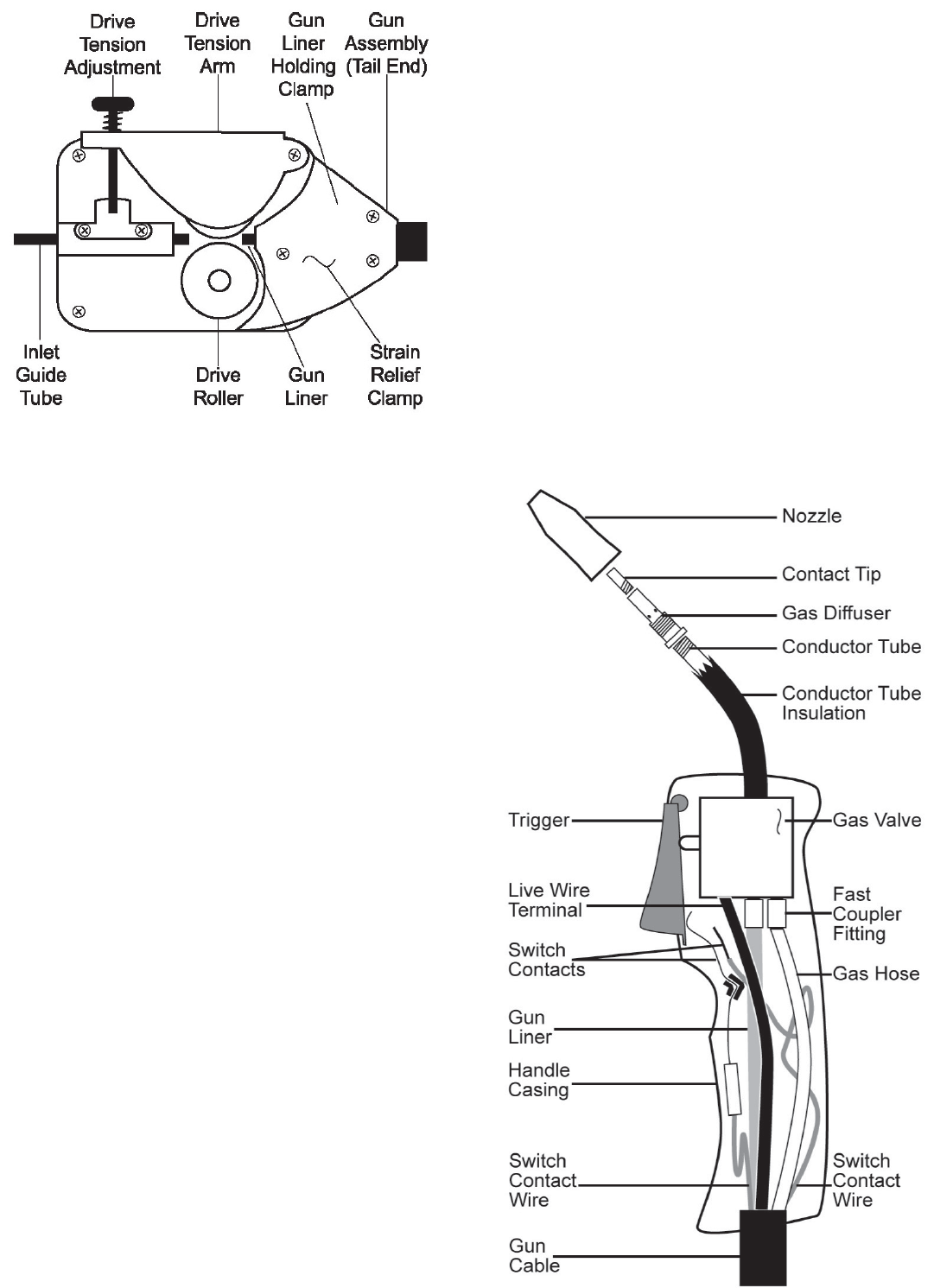 Drive Tension Adjustment
Drive Tension Arm
Gun Liner Holding Clamp
Gun Assembly (Tail End)
Inlet Guide Tube
Drive Roller
Gun Liner
Strain Relief Clamp

Nozzle
Contact Tip
Gas Diffuser
Conductor Tube
Conductor Tube Insulation
Trigger
Gas Valve
Live Wire Terminal
Fast Coupler Fitting
Switch Contacts
Gas Hose
Gun Liner
Handle Casing
Switch Contact Wire
Switch Contact Wire
Gun Cable