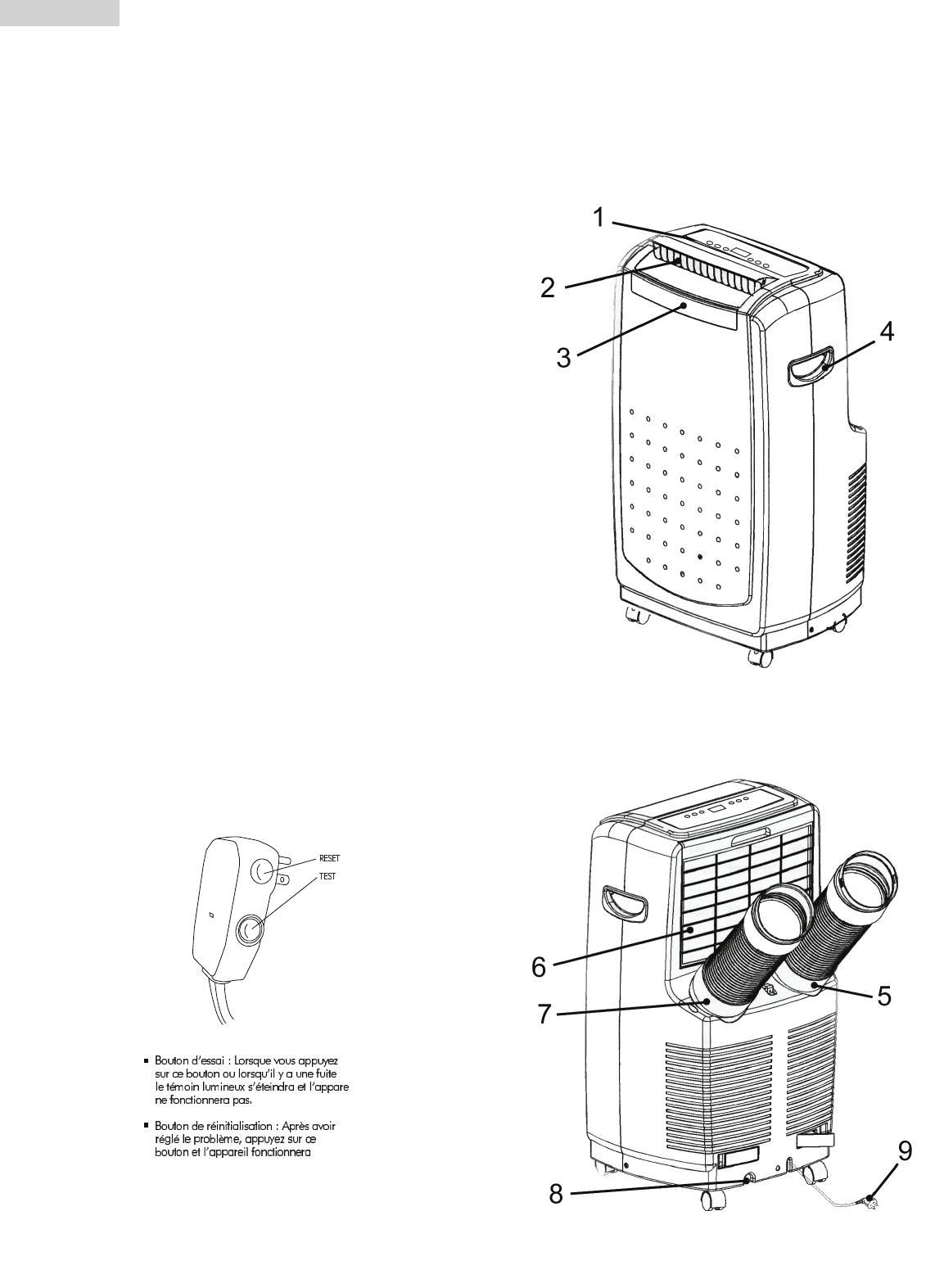 1

2

3

4

RESET

TEST

■ Bouton d'essai : Lorsque vous appuyez sur ce bouton ou lorsqu'il y a une fuite le témoin lumineux s'éteindra et l'appare ne fonctionnera pas.

■ Bouton de réinitialisation : Après avoir réglé le problème, appuyez sur ce bouton et l'appareil fonctionnera

6

7

5

8

9