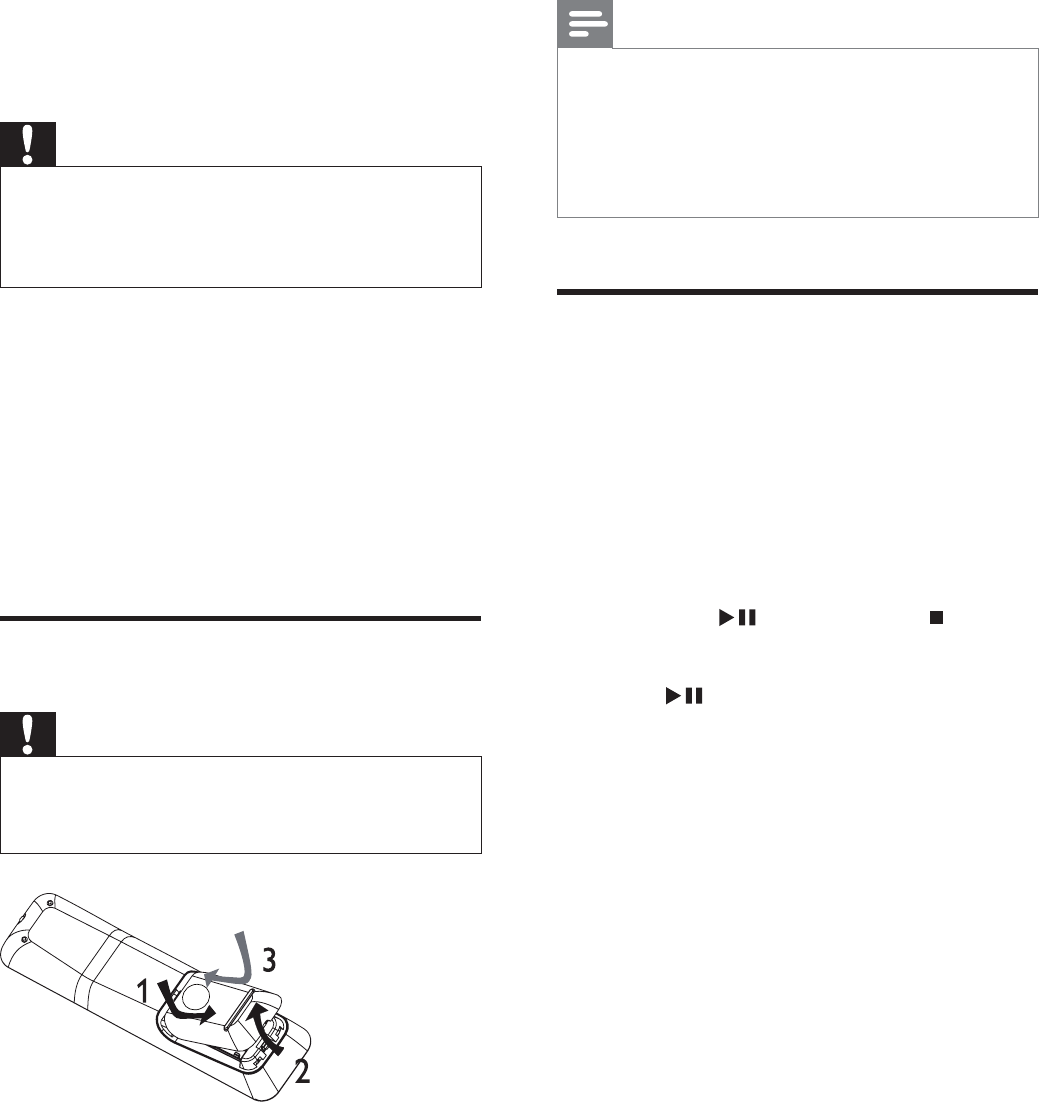 3

1

2