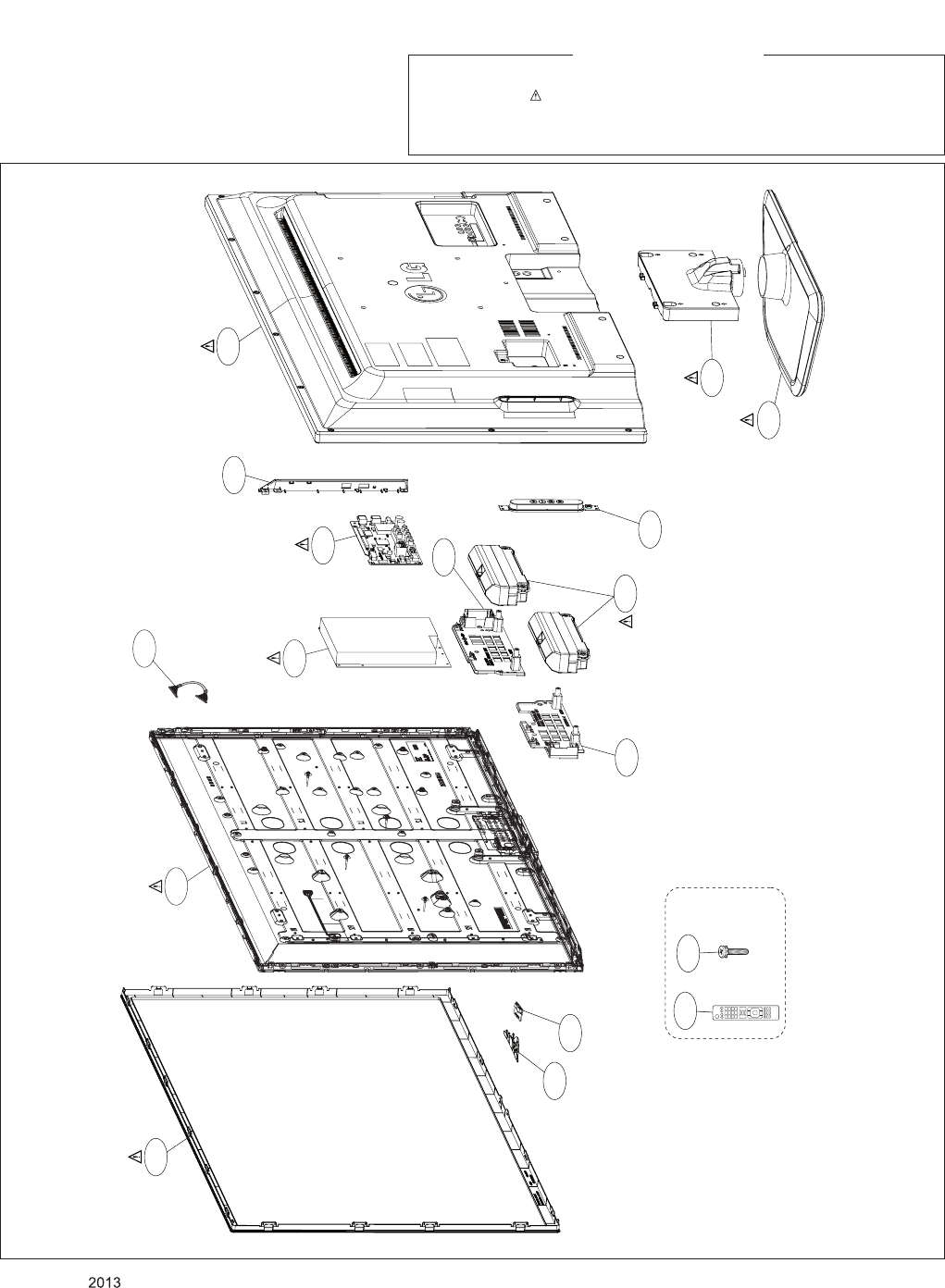 LG

2013