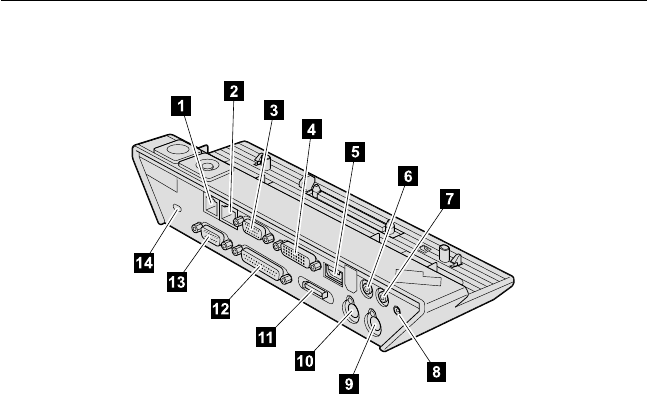 1
2
3
4
5
6
7
14
13
12
11
10
9
8