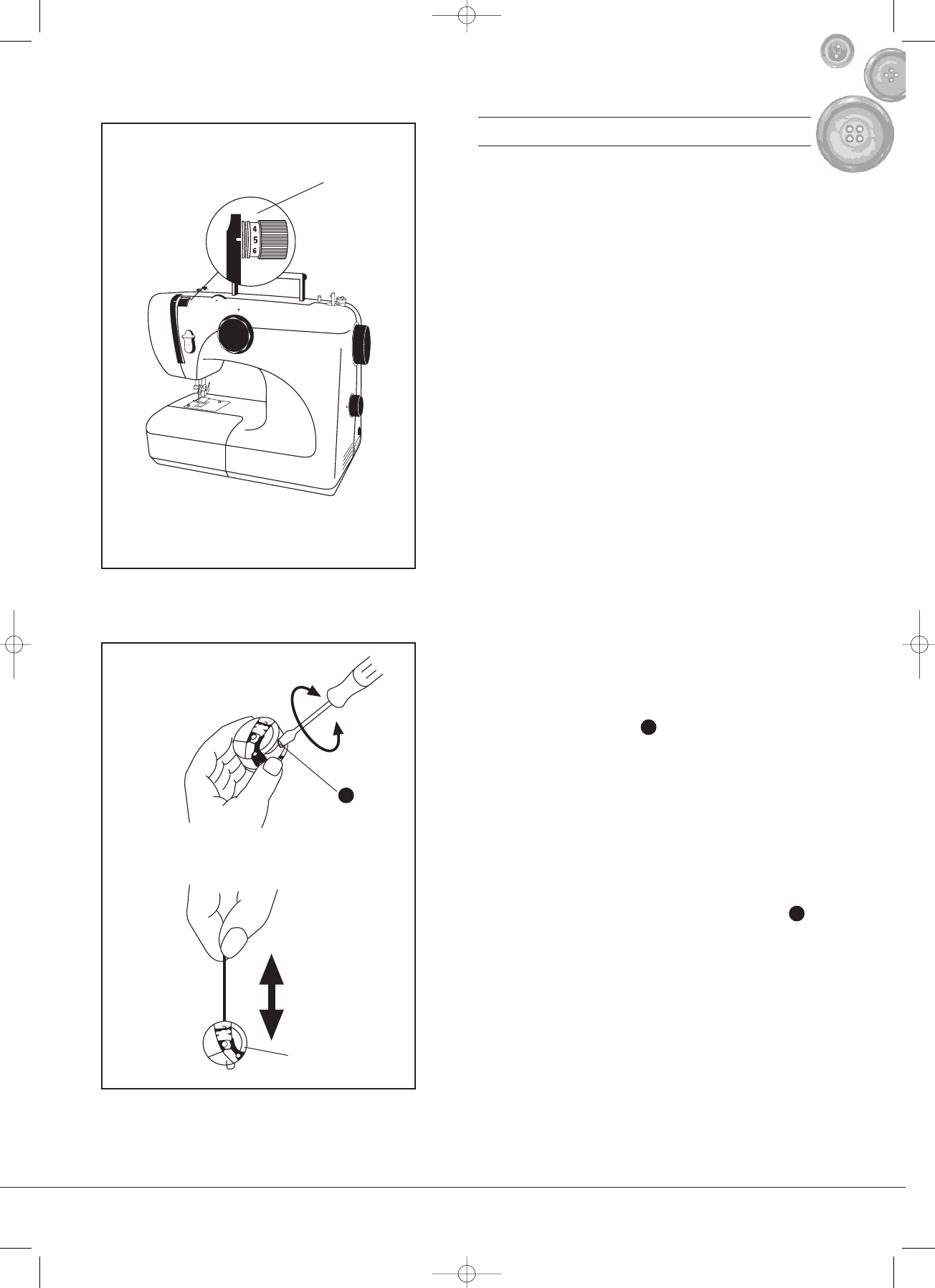 4
5
6