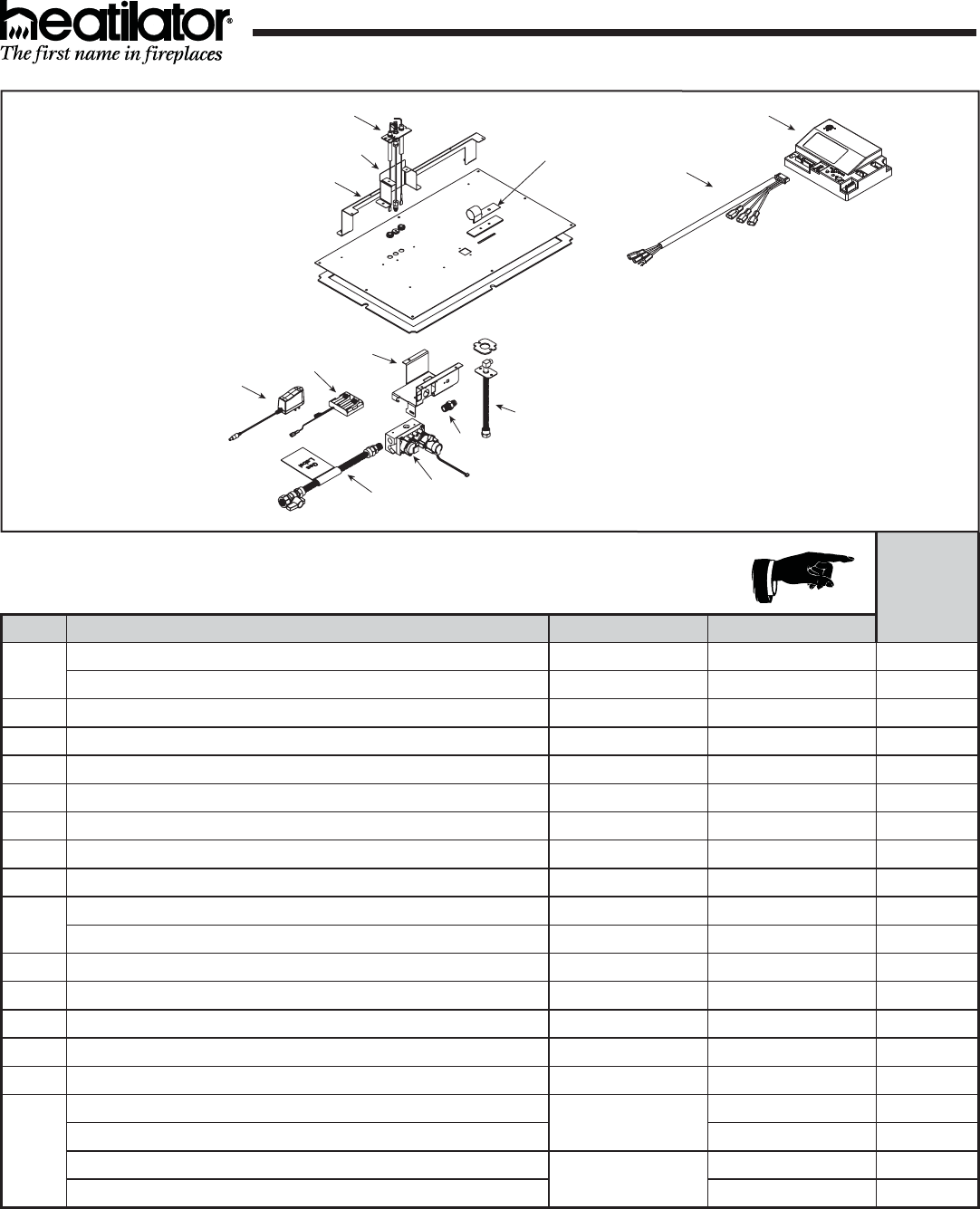 heatilator®
The first name in fireplaces