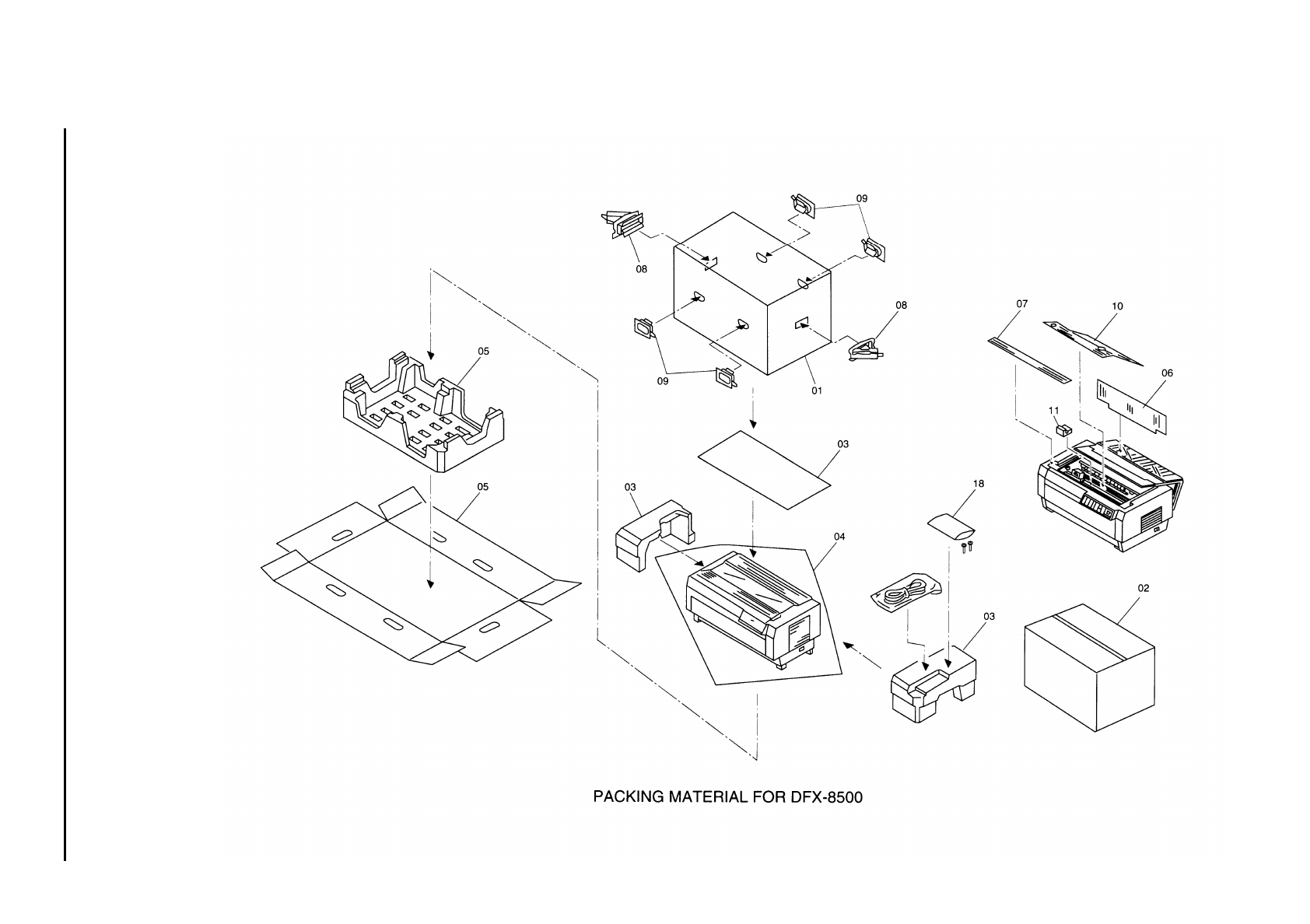 09
08
08
07
10
05
09
01
06
11
03
05
03
18
04
02
03
PACKING MATERIAL FOR DFX-8500