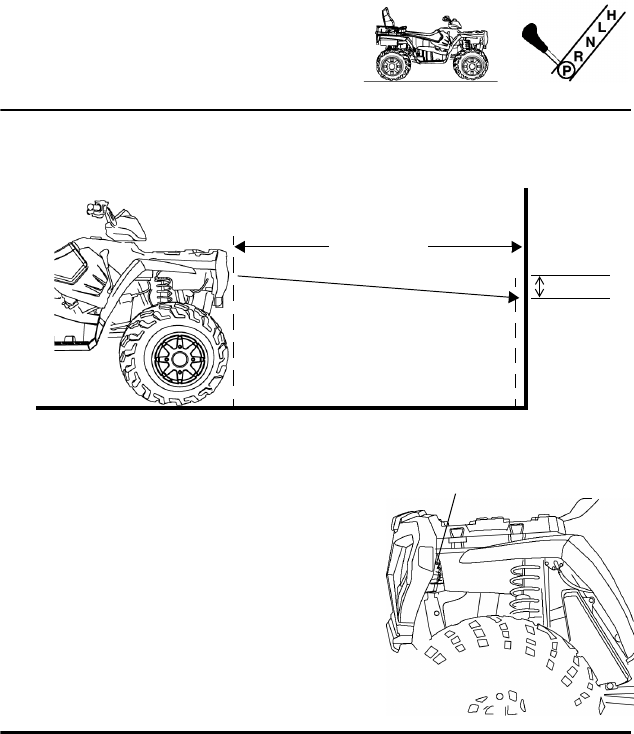 H
L
N
R
P