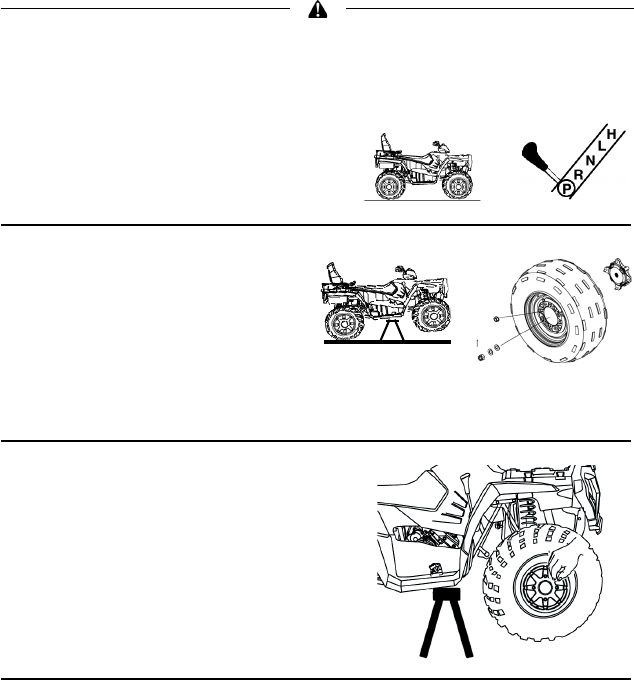 H
L
N
R
P