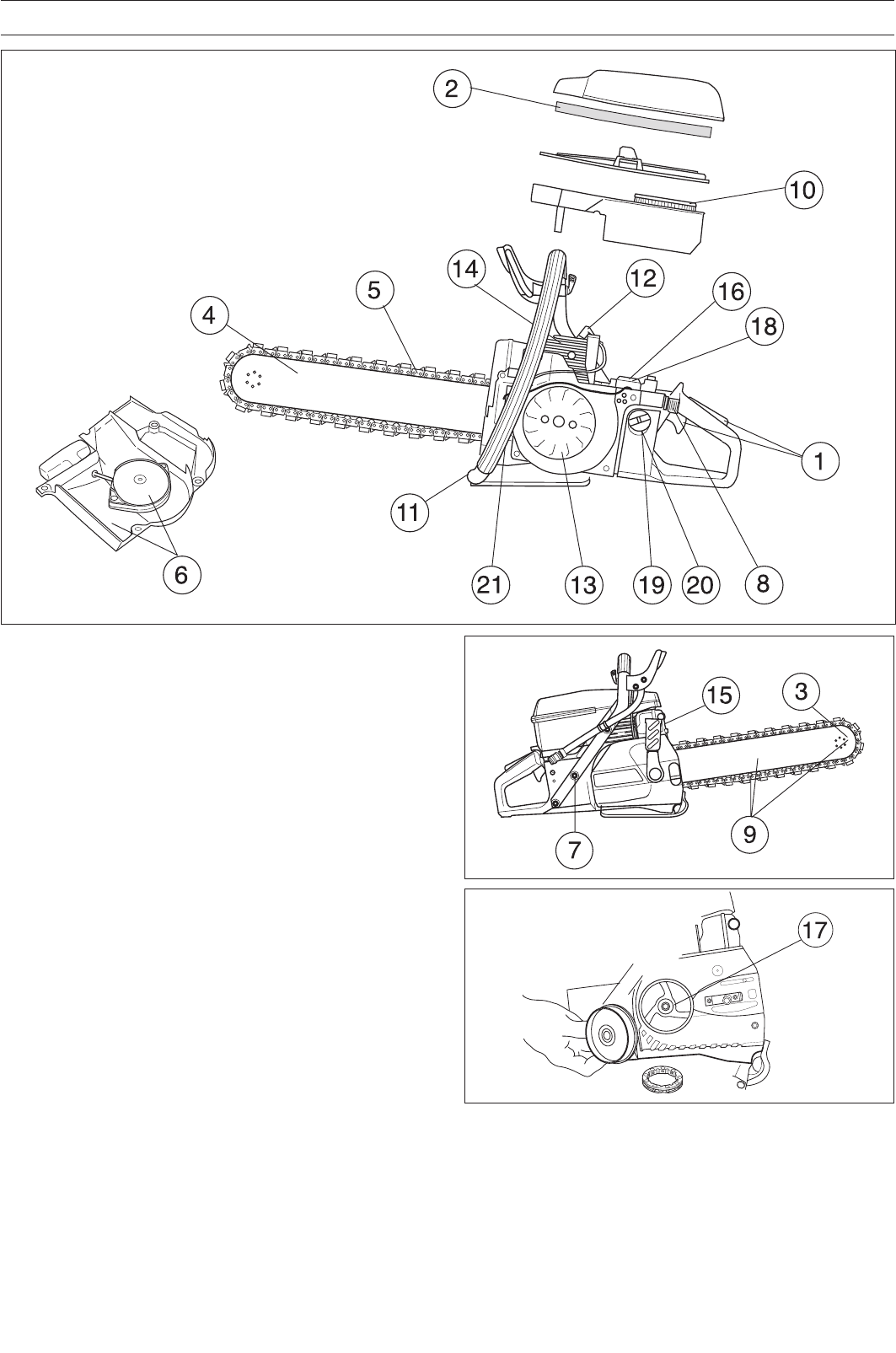 2
10
14
12
5
16
4
18
1
11
6
21
13
19
20
8

15
3
7
9

17