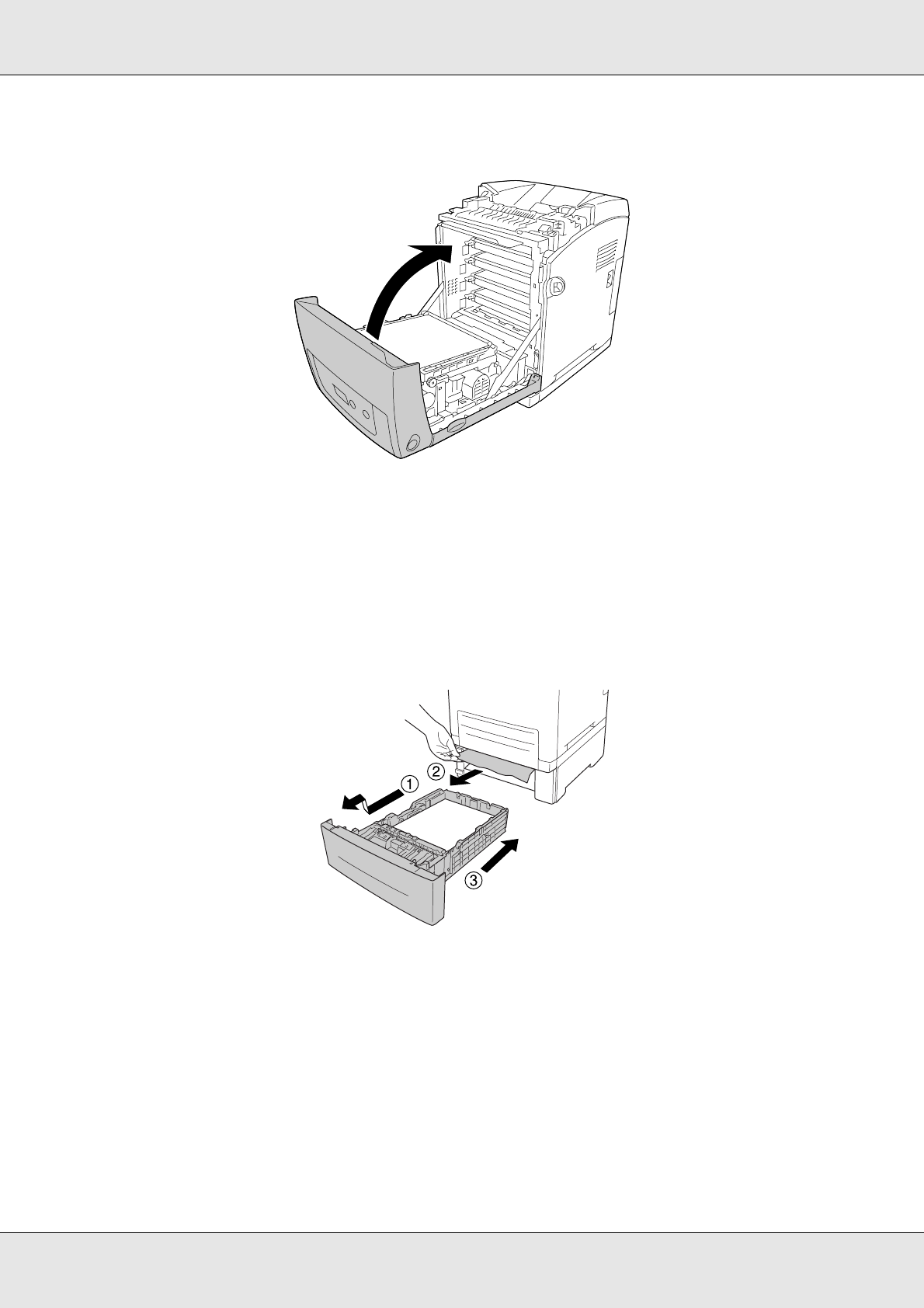 ①
②
③