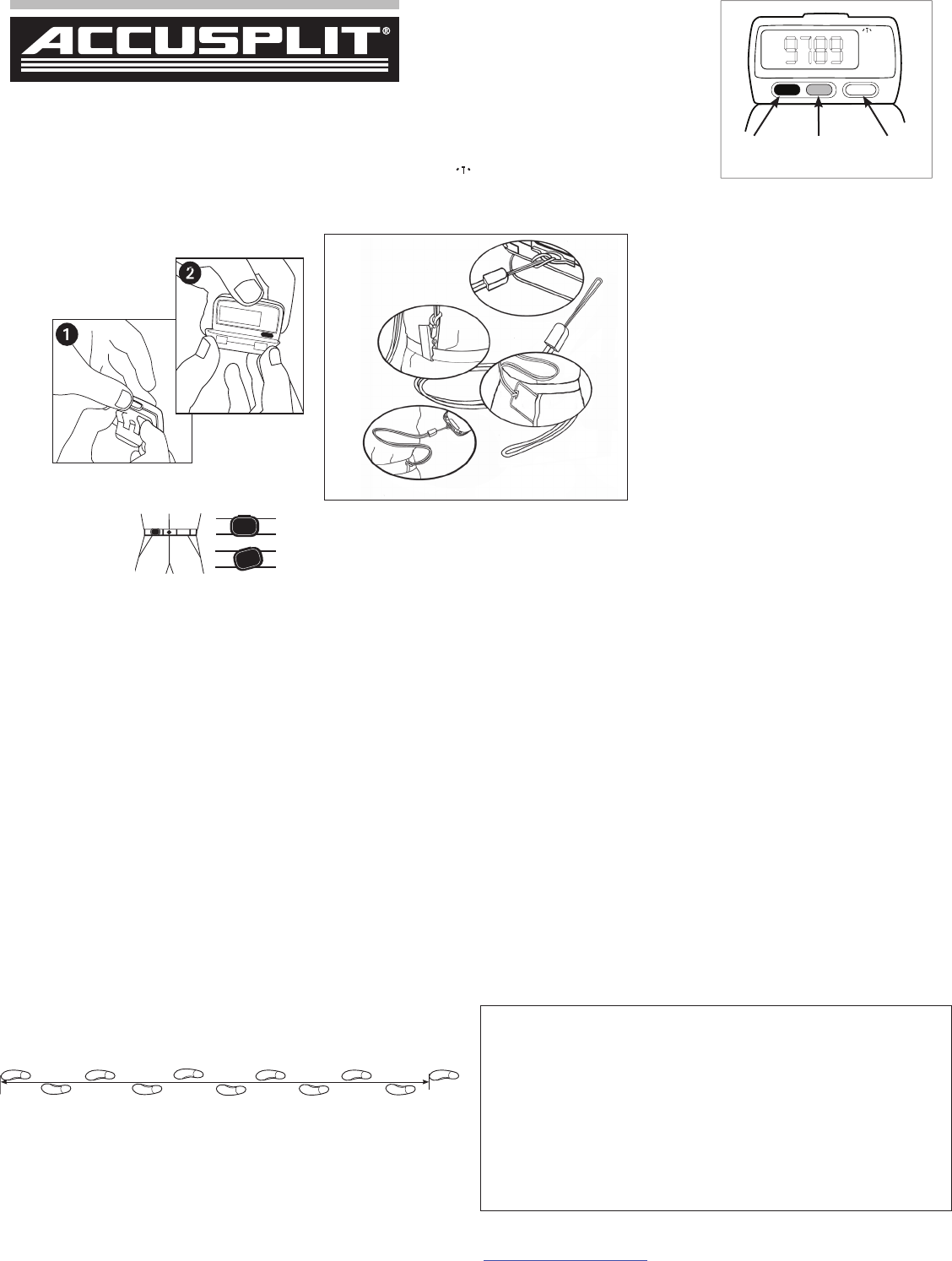 ACCUSPLIT®

9789

1

2