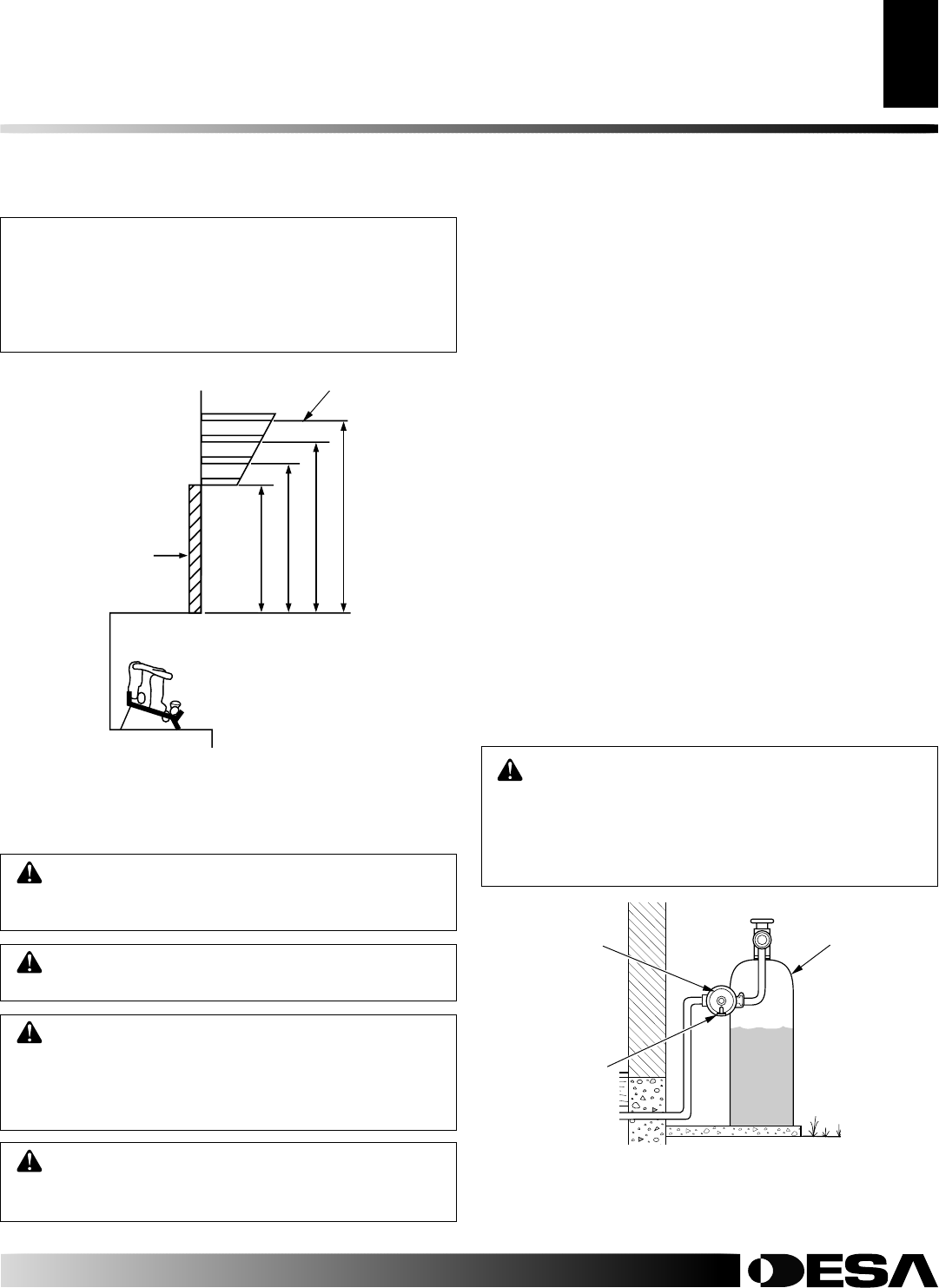 DESA