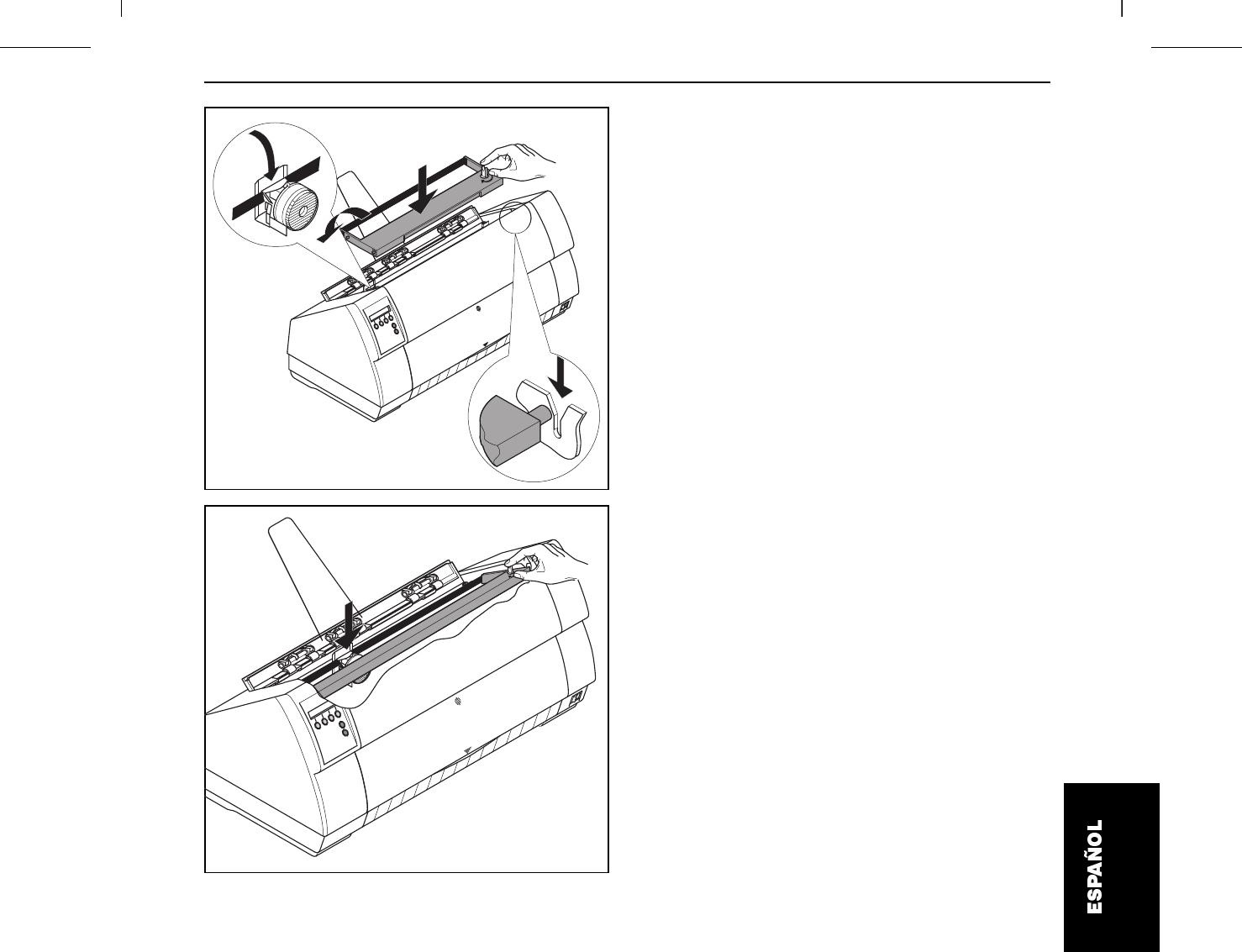 ESPAÑOL