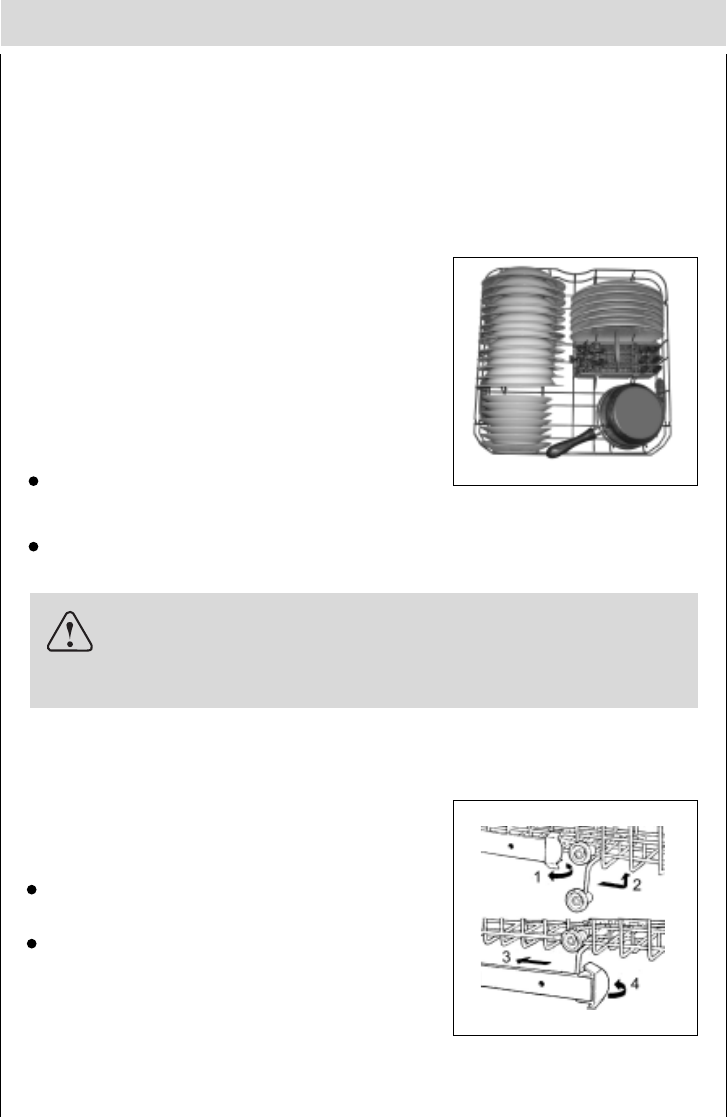 1

2

3

4