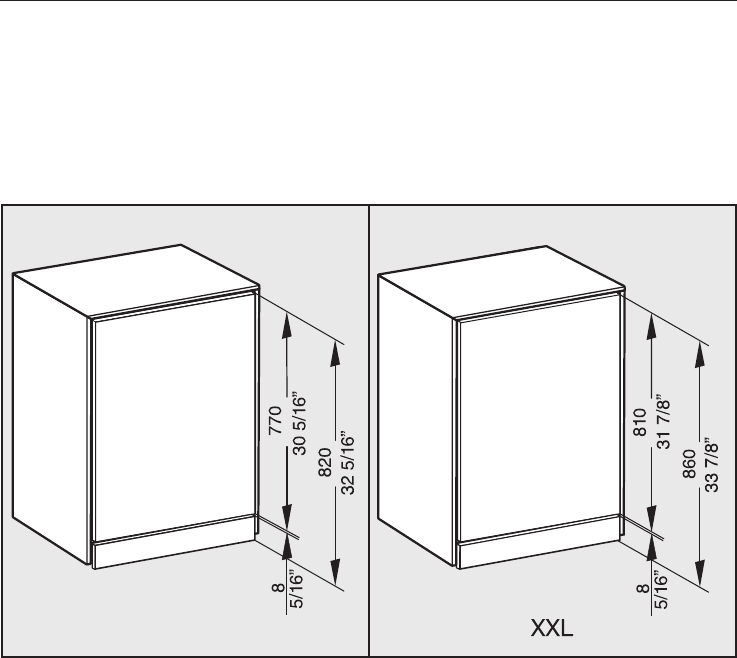 770
30 5/16"
820
32 5/16"
8
5/16"

810
31 7/8"
860
33 7/8"
8
5/16"
XXL